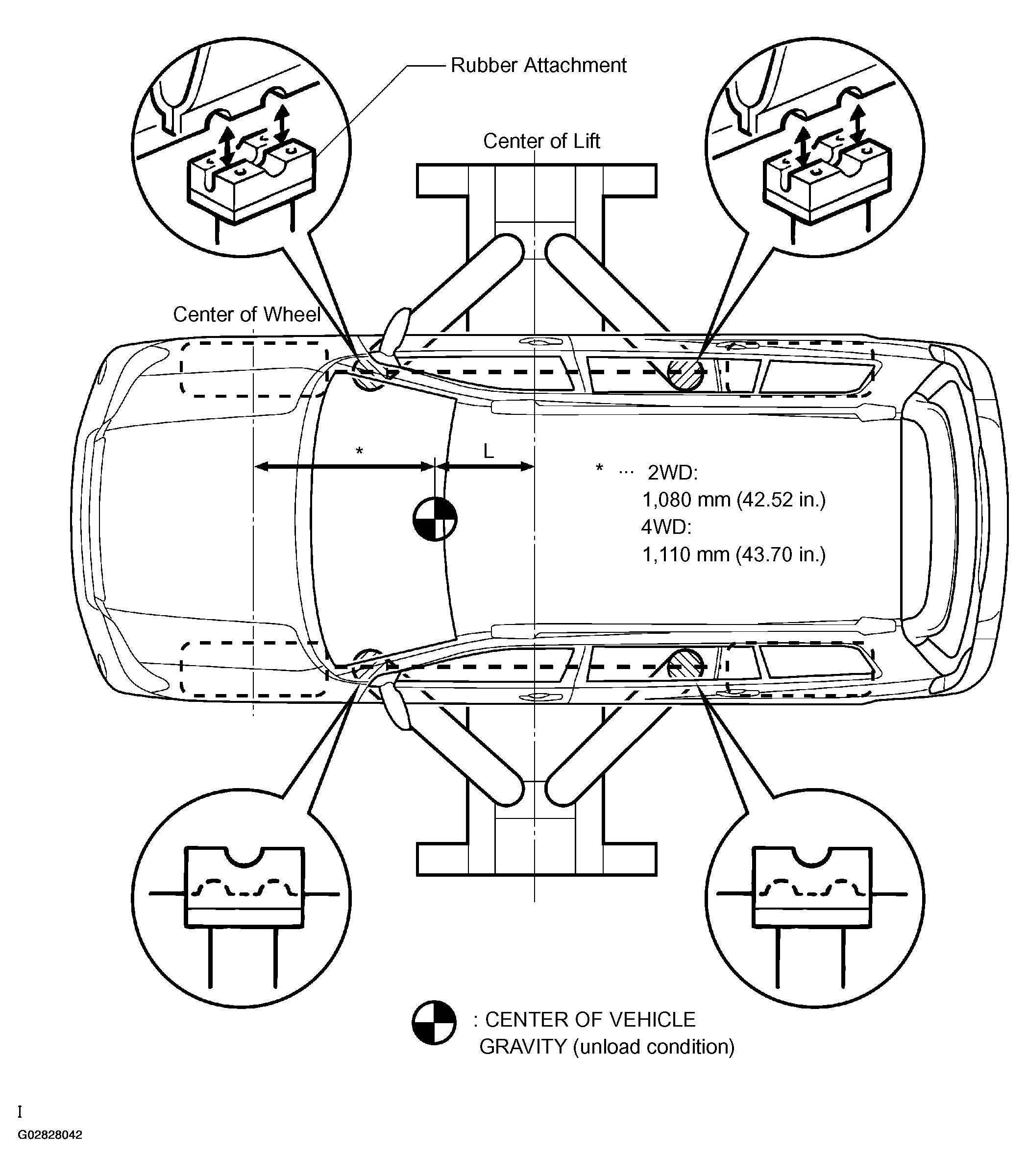 Rubber Attachment

Center of Lift

Center of Wheel

*

L

* ··· 2WD:
1,080 mm (42.52 in.)
4WD:
1,110 mm (43.70 in.)

: CENTER OF VEHICLE GRAVITY (unload condition)

I

G02828042