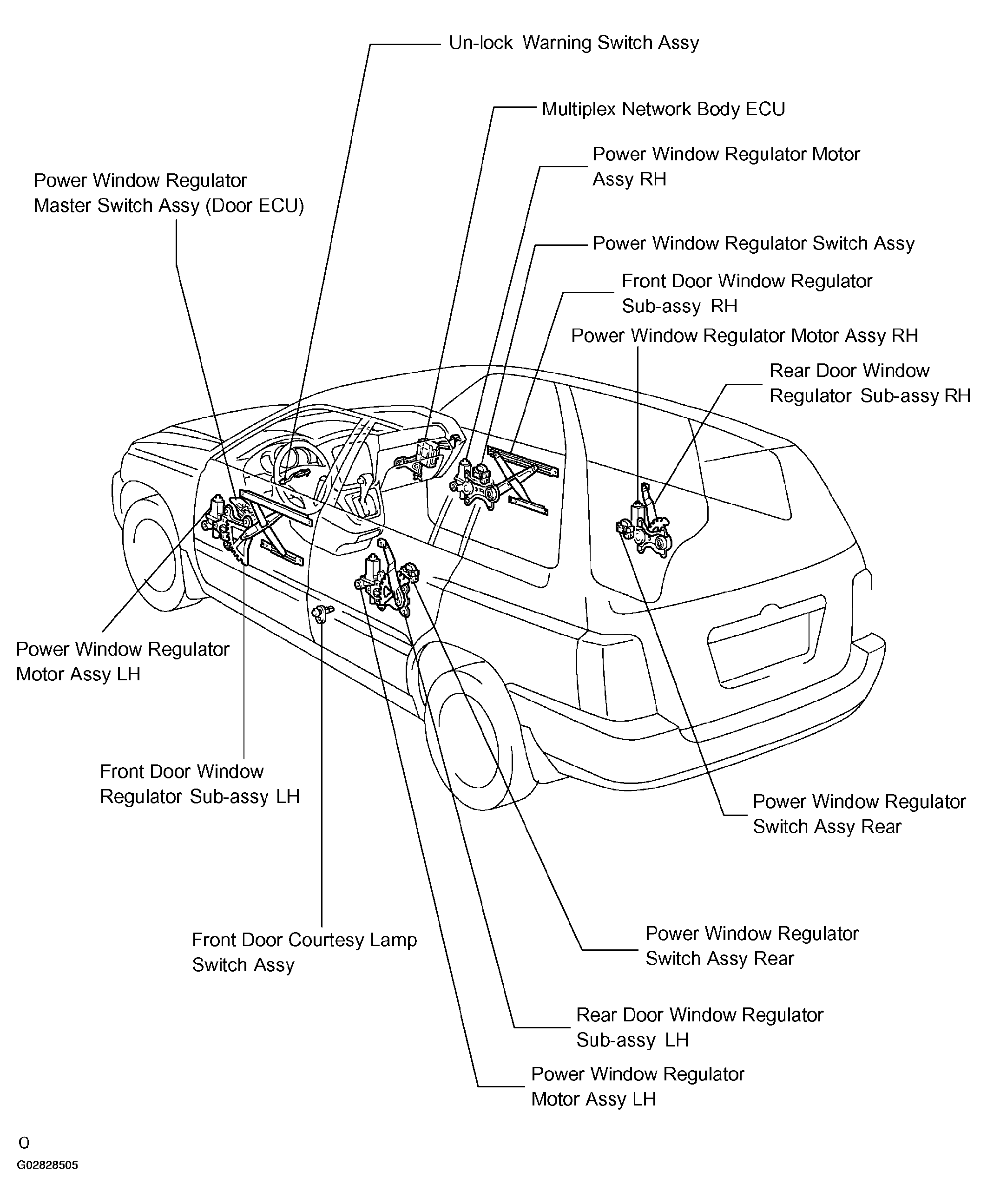 Un-lock Warning Switch Assy

Multiplex Network Body ECU

Power Window Regulator Motor Assy RH

Power Window Regulator Master Switch Assy (Door ECU)

Power Window Regulator Switch Assy

Front Door Window Regulator Sub-assy RH

Power Window Regulator Motor Assy RH

Rear Door Window Regulator Sub-assy RH

Power Window Regulator Motor Assy LH

Front Door Window Regulator Sub-assy LH

Power Window Regulator Switch Assy Rear

Front Door Courtesy Lamp Switch Assy

Power Window Regulator Switch Assy Rear

Rear Door Window Regulator Sub-assy LH

Power Window Regulator Motor Assy LH

O

G02828505