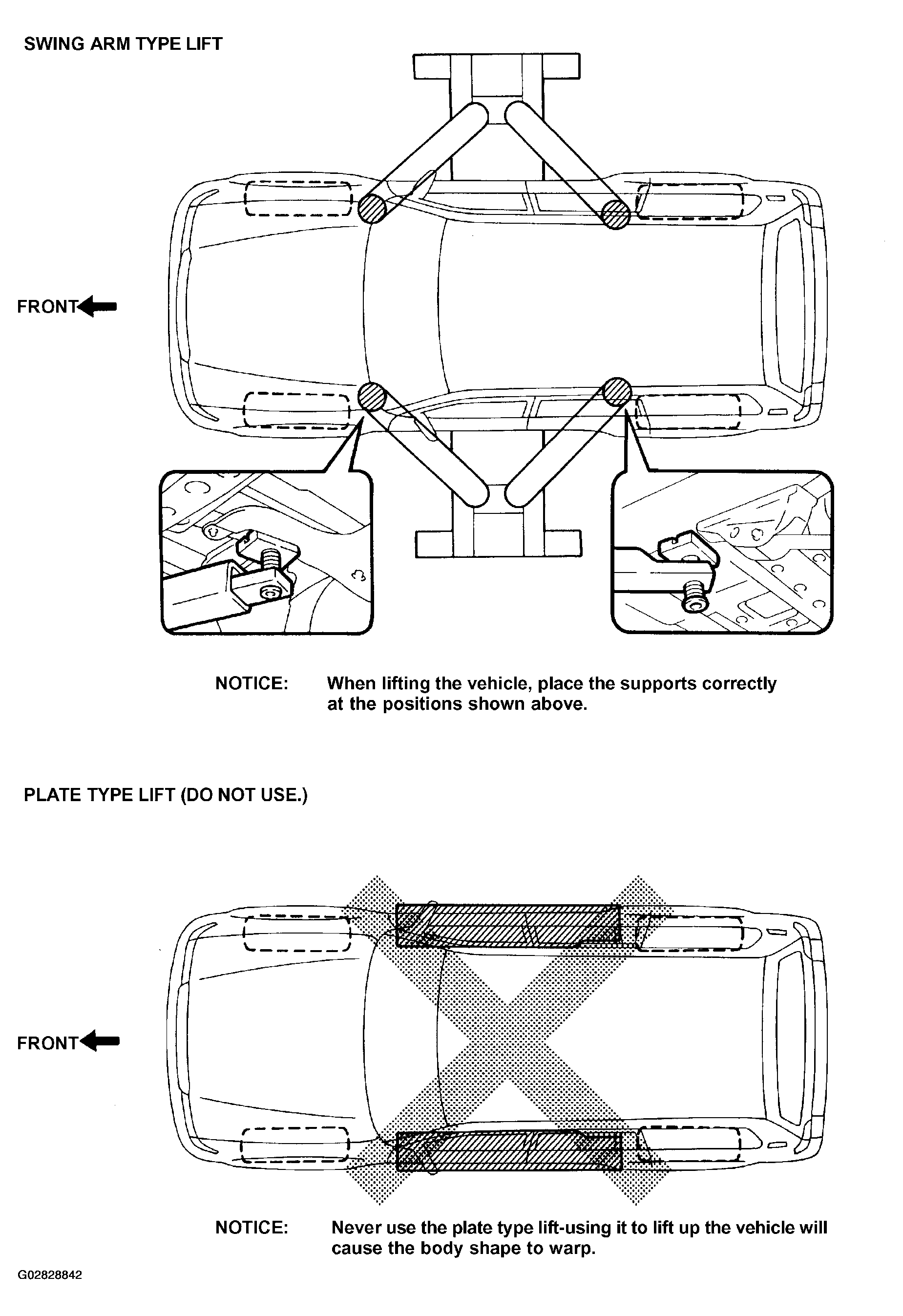 SWING ARM TYPE LIFT

FRONT

NOTICE: When lifting the vehicle, place the supports correctly at the positions shown above.

PLATE TYPE LIFT (DO NOT USE.)

FRONT

NOTICE: Never use the plate type lift-using it to lift up the vehicle will cause the body shape to warp.

G02828842