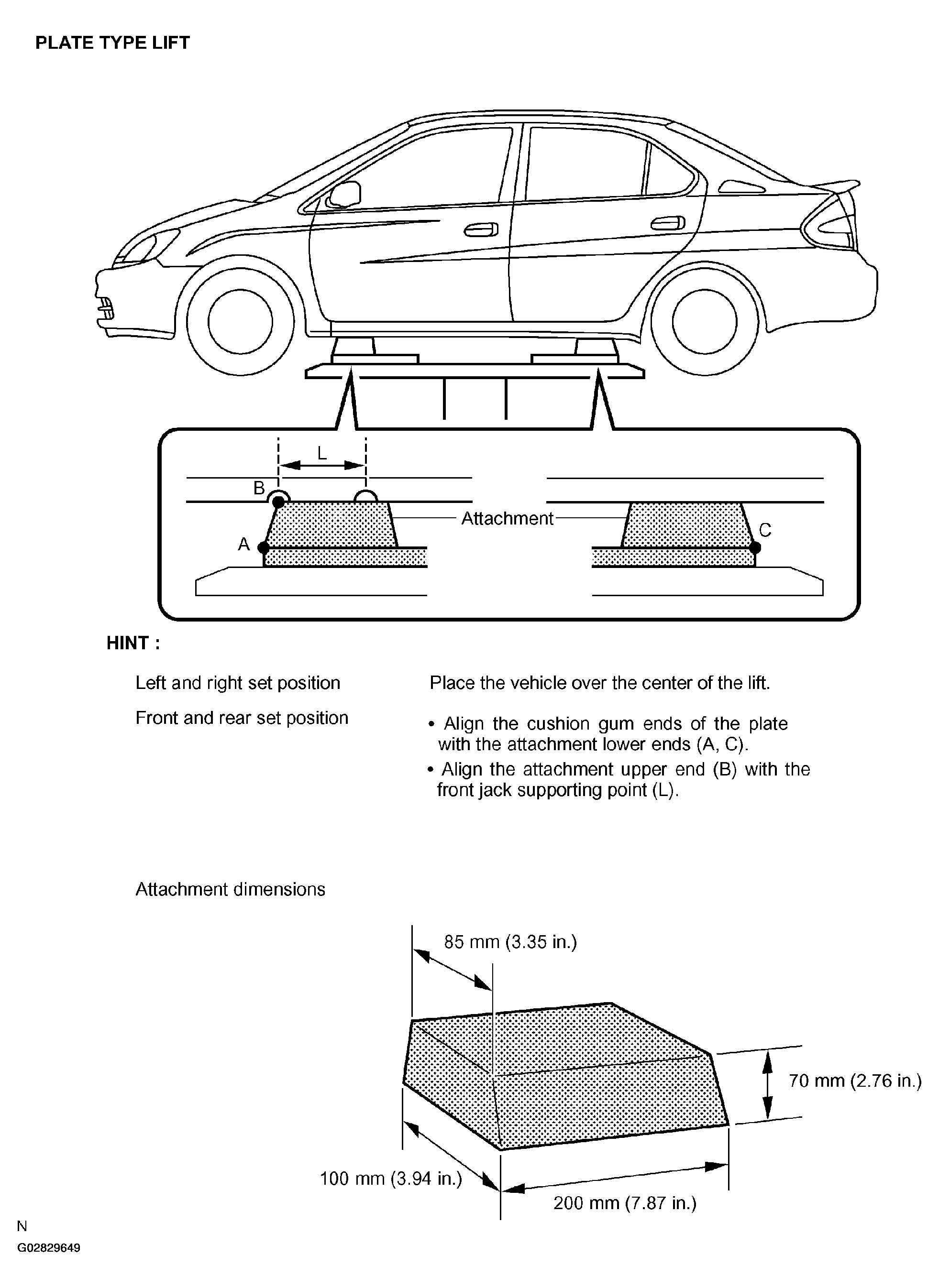 PLATE TYPE LIFT

L

B

Attachment

A

C

HINT :

Left and right set position

Place the vehicle over the center of the lift.

Front and rear set position

• Align the cushion gum ends of the plate with the attachment lower ends (A, C).

• Align the attachment upper end (B) with the front jack supporting point (L).

Attachment dimensions

85 mm (3.35 in.)

70 mm (2.76 in.)

100 mm (3.94 in.)

200 mm (7.87 in.)

N

G02829649