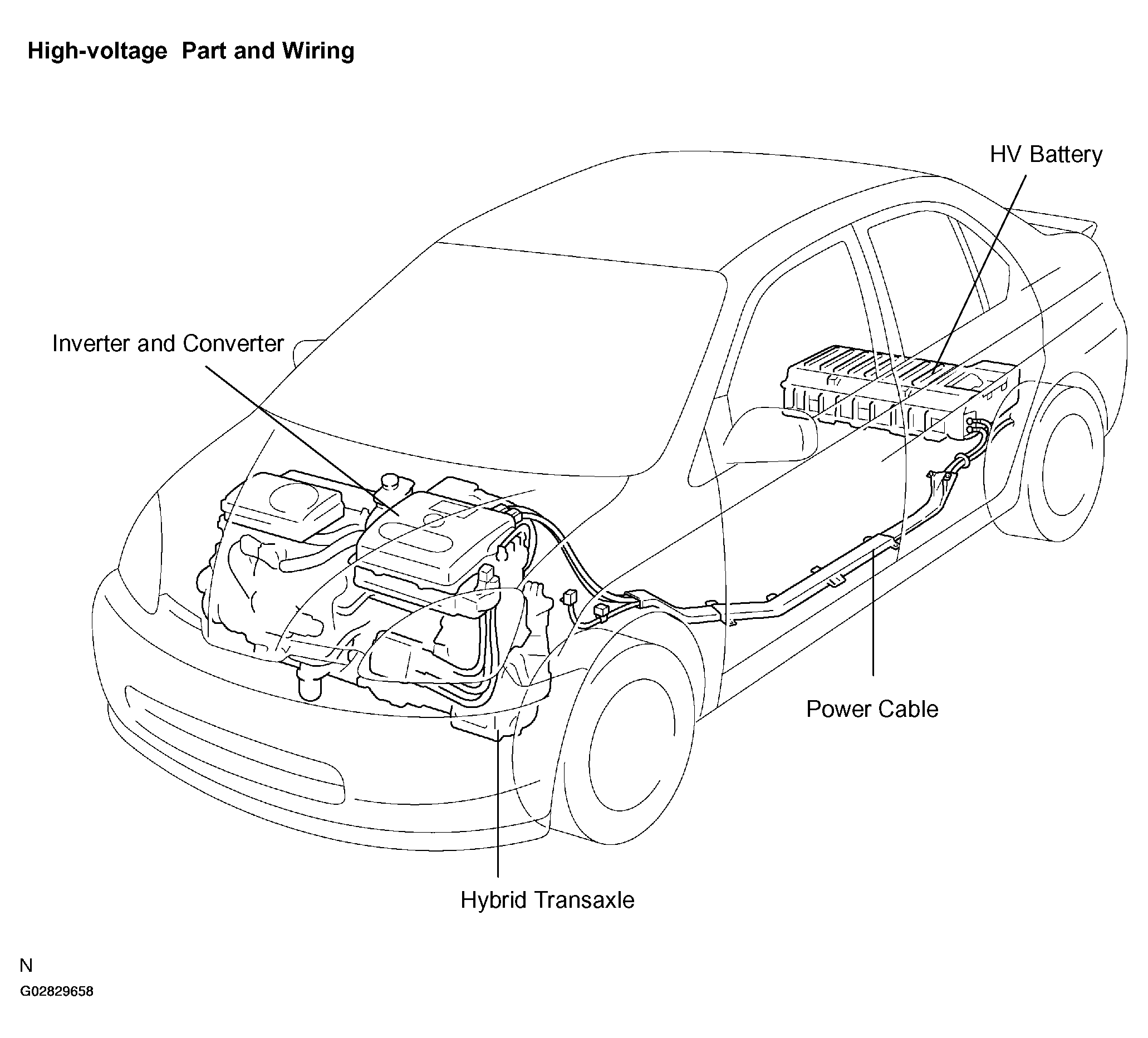 High-voltage Part and Wiring

HV Battery

Inverter and Converter

Power Cable

Hybrid Transaxle

N

G02829658