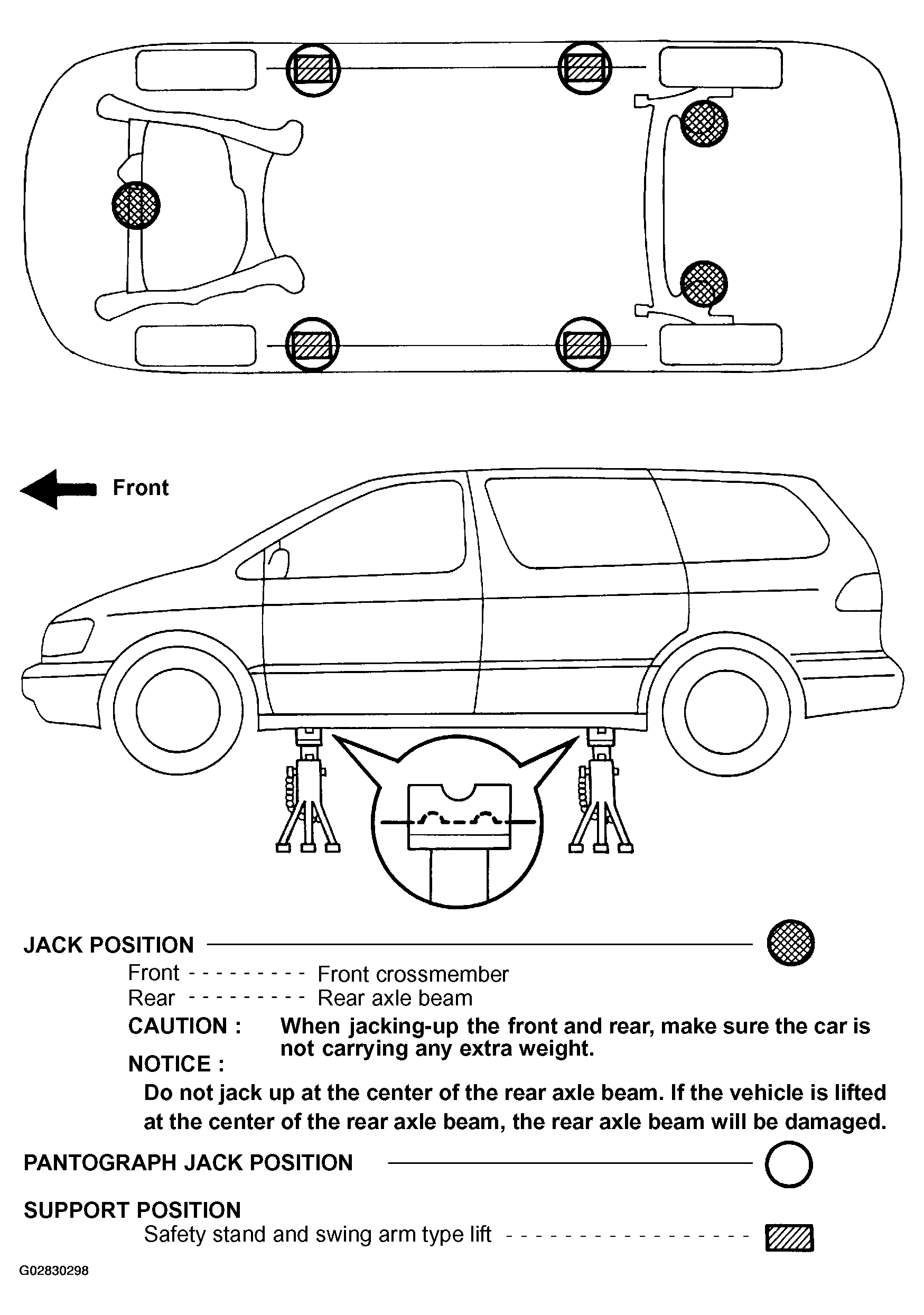 Front

JACK POSITION

Front - - - - - - - - - Front crossmember
Rear - - - - - - - - - Rear axle beam

CAUTION : When jacking-up the front and rear, make sure the car is not carrying any extra weight.

NOTICE :
Do not jack up at the center of the rear axle beam. If the vehicle is lifted at the center of the rear axle beam, the rear axle beam will be damaged.

PANTOGRAPH JACK POSITION

SUPPORT POSITION
Safety stand and swing arm type lift - - - - - - - - - - - - - - - - -

G02830298