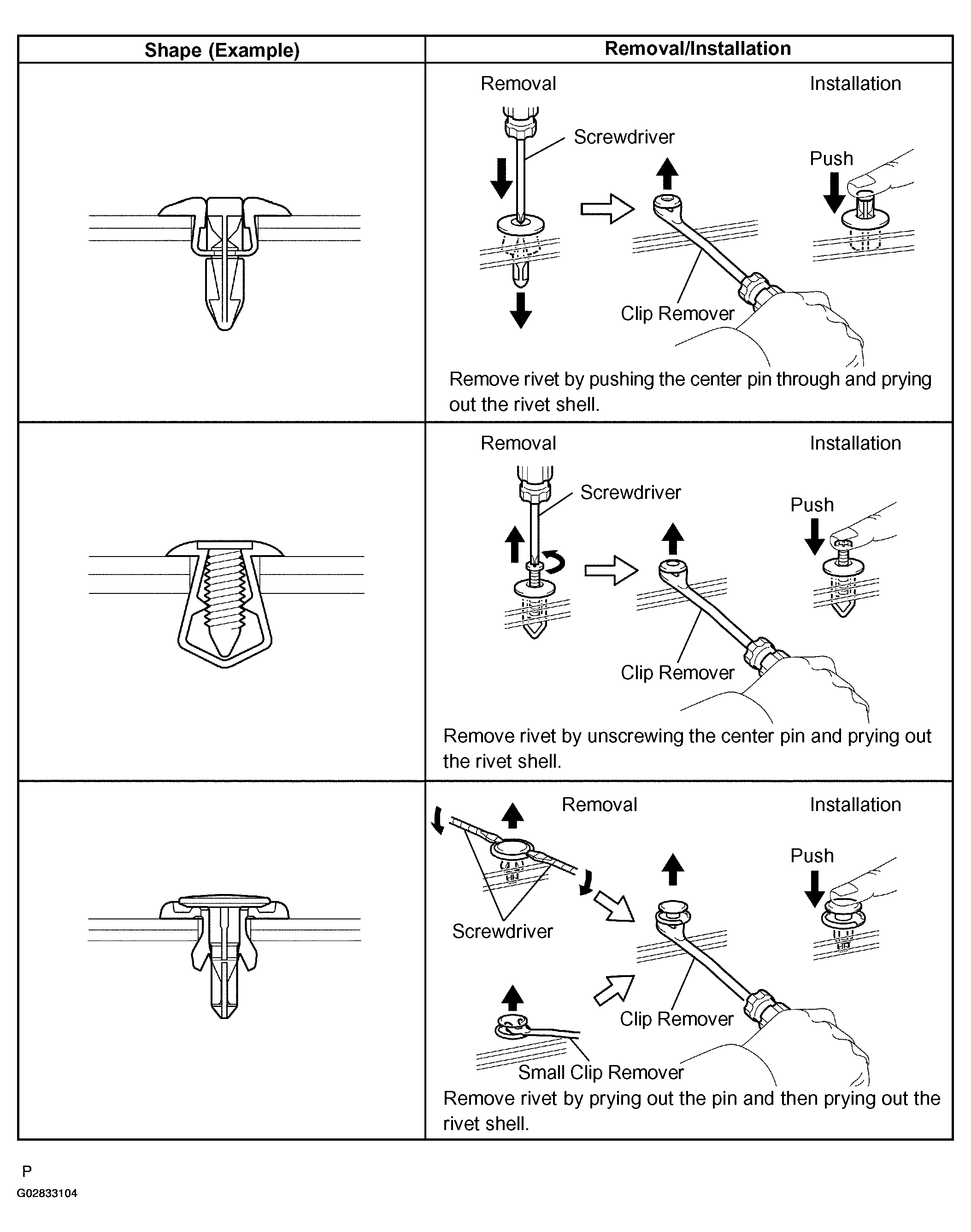 | Shape (Example) | Removal/Installation |
|---|---|
|  | Removal Installation Screwdriver Push Clip Remover Remove rivet by pushing the center pin through and prying out the rivet shell. |
|  | Removal Installation Screwdriver Push Clip Remover Remove rivet by unscrewing the center pin and prying out the rivet shell. |
|  | Removal Installation Push Screwdriver Clip Remover Small Clip Remover Remove rivet by prying out the pin and then prying out the rivet shell. |

P

G02833104