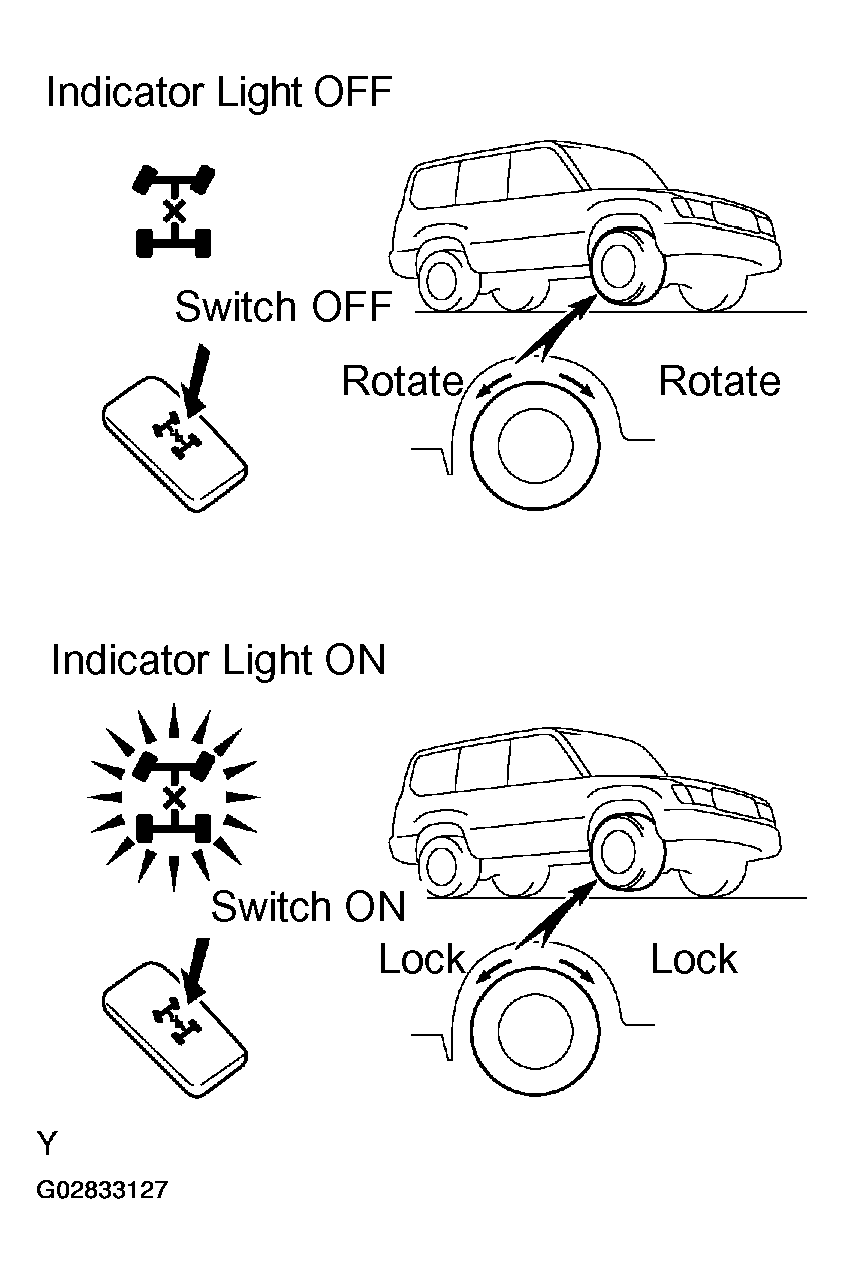 Indicator Light OFF

Switch OFF

Rotate

Rotate

Indicator Light ON

Switch ON

Lock

Lock

Y

G02833127