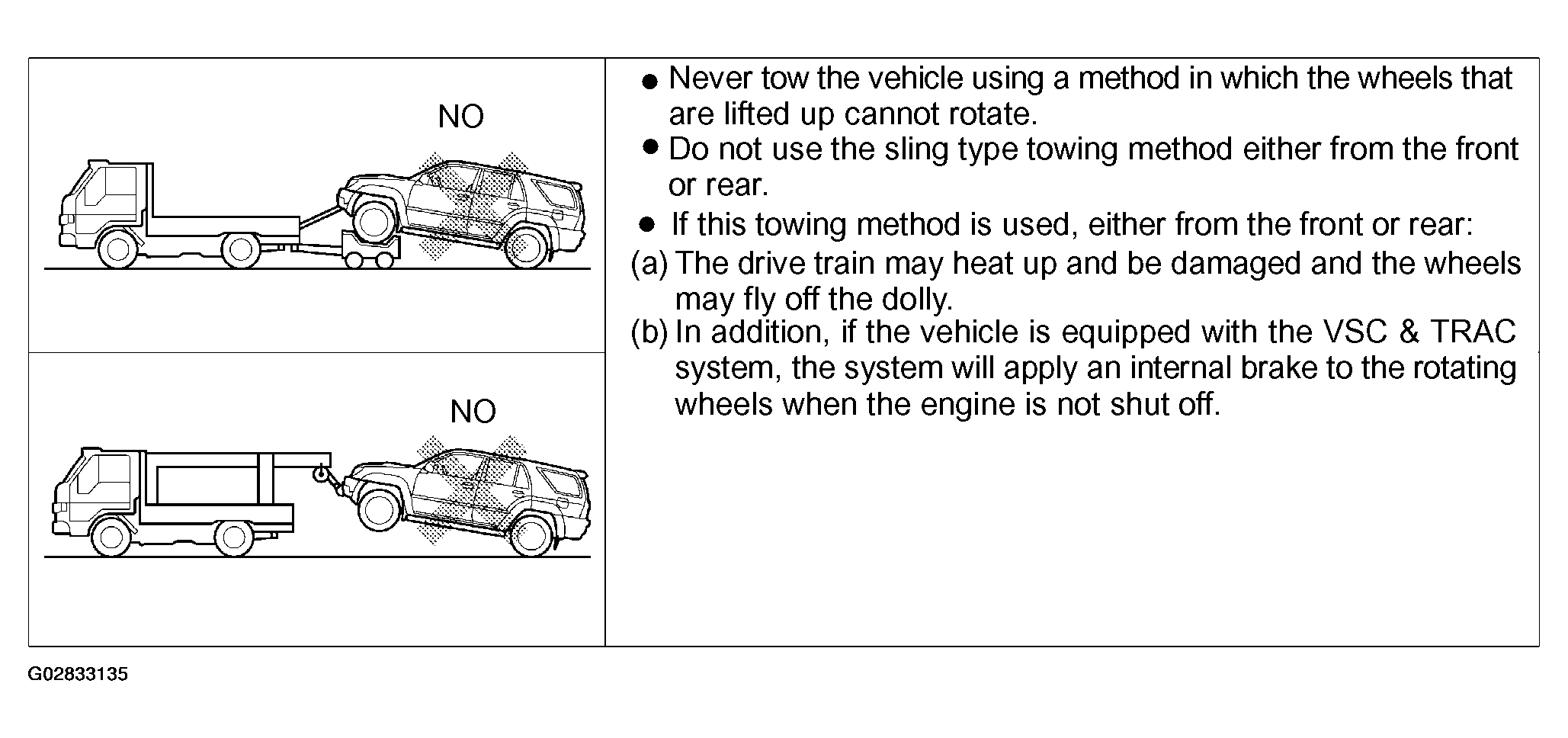 NO

NO

● Never tow the vehicle using a method in which the wheels that are lifted up cannot rotate.
● Do not use the sling type towing method either from the front or rear.
● If this towing method is used, either from the front or rear:
(a) The drive train may heat up and be damaged and the wheels may fly off the dolly.
(b) In addition, if the vehicle is equipped with the VSC & TRAC system, the system will apply an internal brake to the rotating wheels when the engine is not shut off.

G02833135