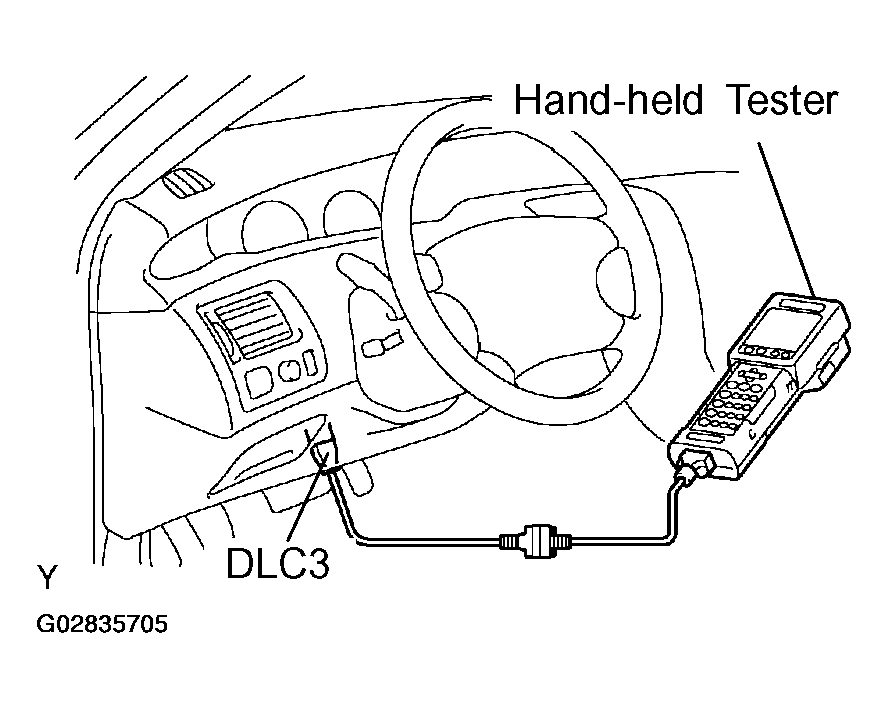 Hand-held Tester

DLC3

Y

G02835705