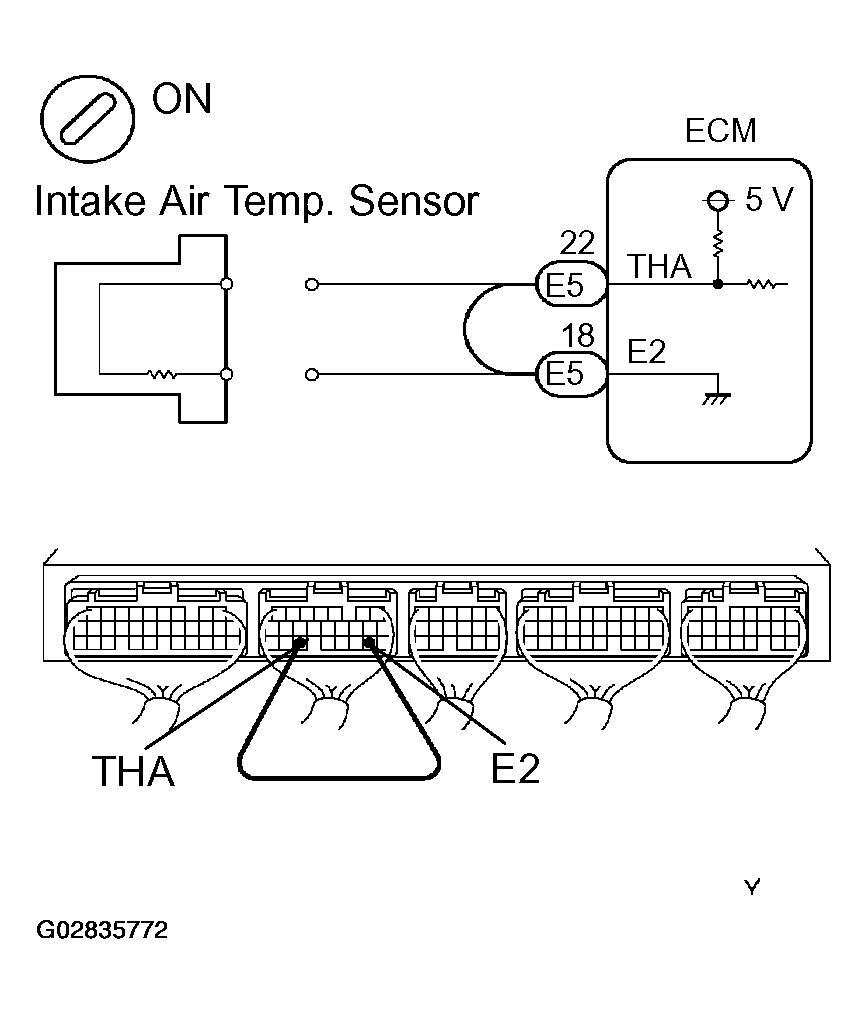 ON

ECM

Intake Air Temp. Sensor

5 V

22

E5

THA

18

E5

E2

THA

E2

Y

G02835772