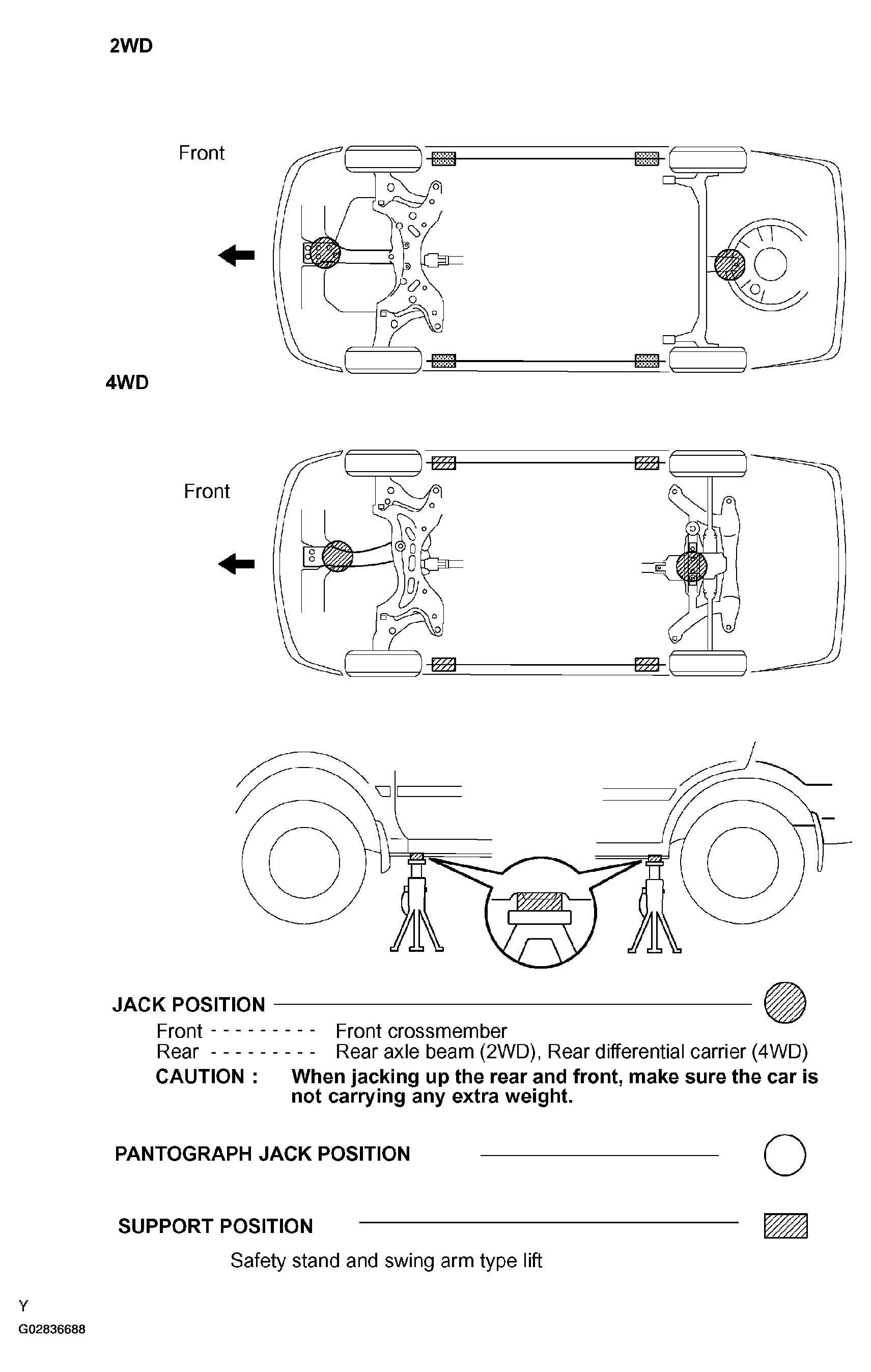 2WD

Front

4WD

Front

JACK POSITION

Front - - - - - - - - - Front crossmember
Rear - - - - - - - - - Rear axle beam (2WD), Rear differential carrier (4WD)

CAUTION : When jacking up the rear and front, make sure the car is not carrying any extra weight.

PANTOGRAPH JACK POSITION

SUPPORT POSITION

Safety stand and swing arm type lift

Y
G02836688