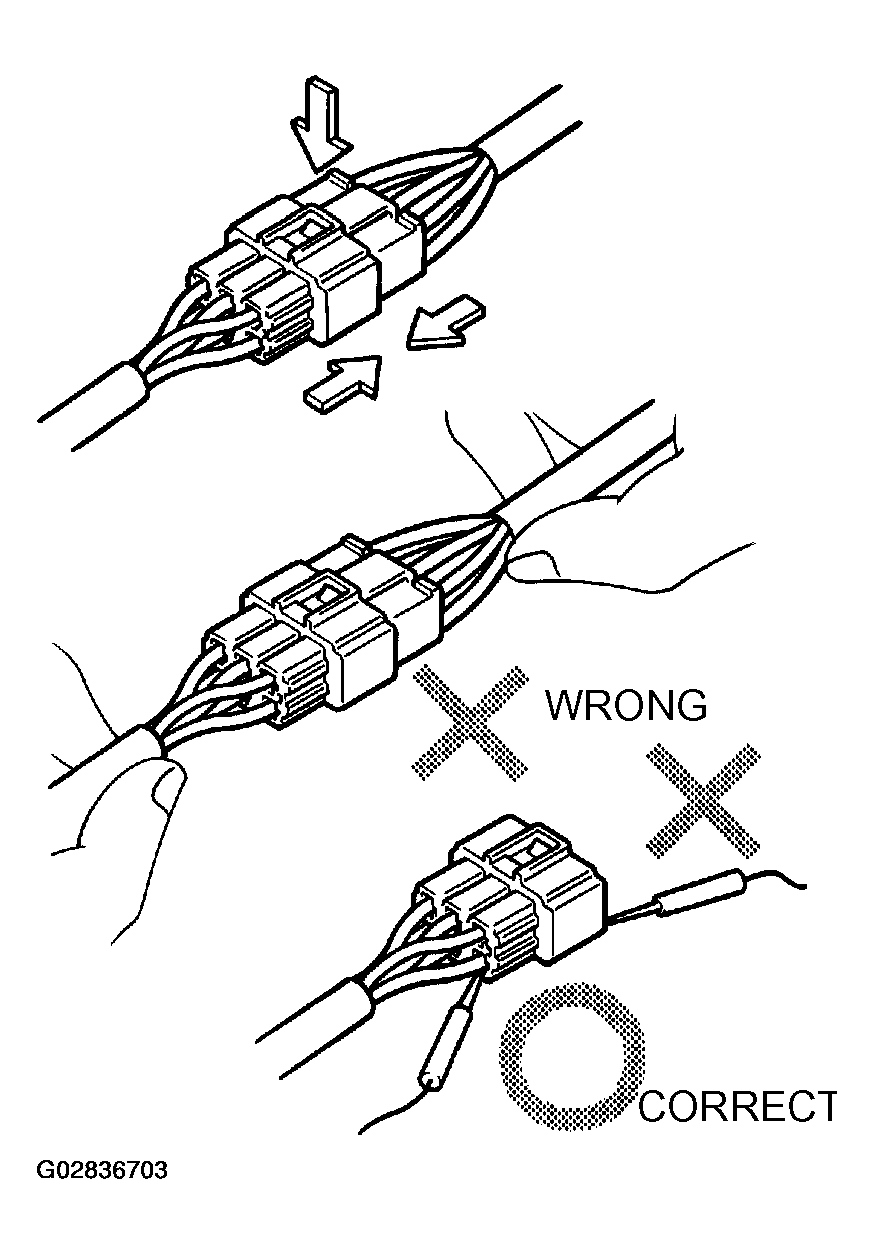 WRONG

CORRECT

G02836703