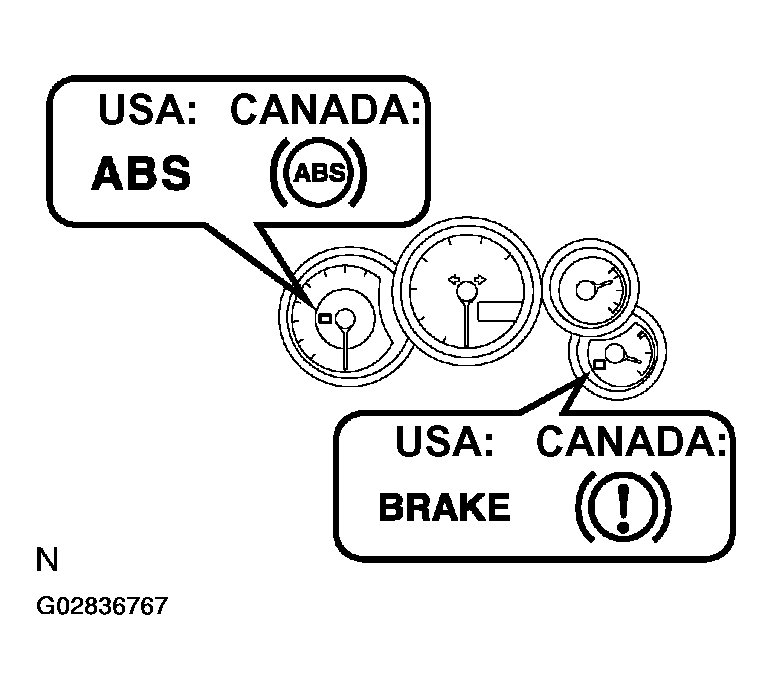 USA: CANADA:
ABS ABS

USA: CANADA:
BRAKE !

N
G02836767