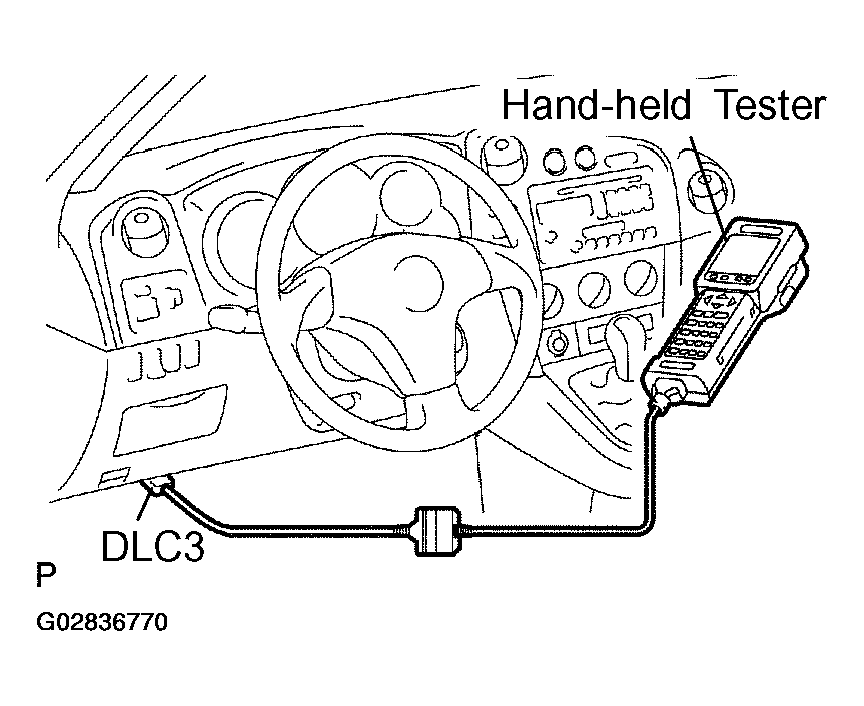 Hand-held Tester

DLC3

P

G02836770