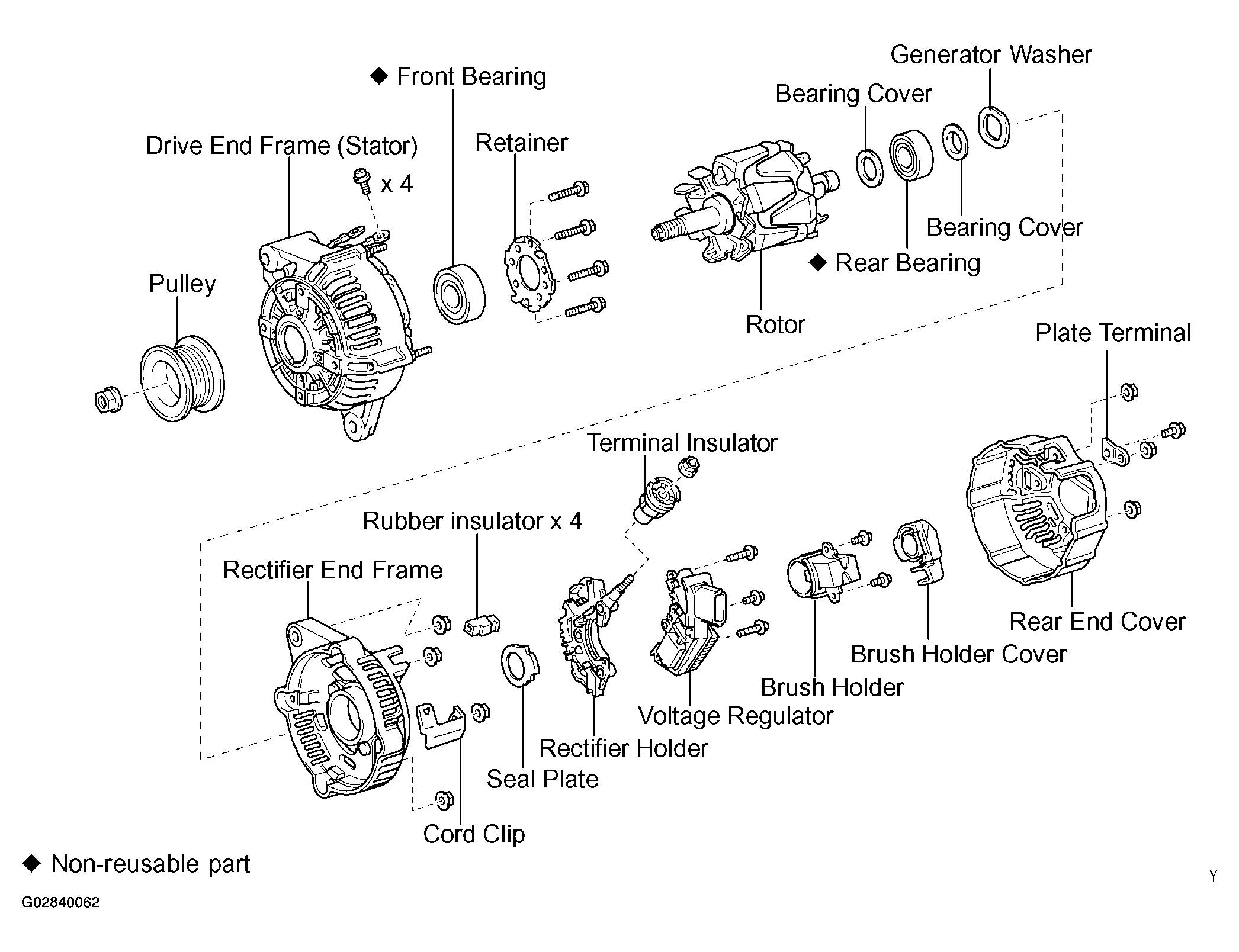 Generator Washer
◆ Front Bearing
Bearing Cover
Drive End Frame (Stator)
Retainer
x 4
Bearing Cover
◆ Rear Bearing
Pulley
Rotor
Plate Terminal
Terminal Insulator
Rubber insulator x 4
Rectifier End Frame
Rear End Cover
Brush Holder Cover
Brush Holder
Voltage Regulator
Rectifier Holder
Seal Plate
Cord Clip
◆ Non-reusable part
Y
G02840062