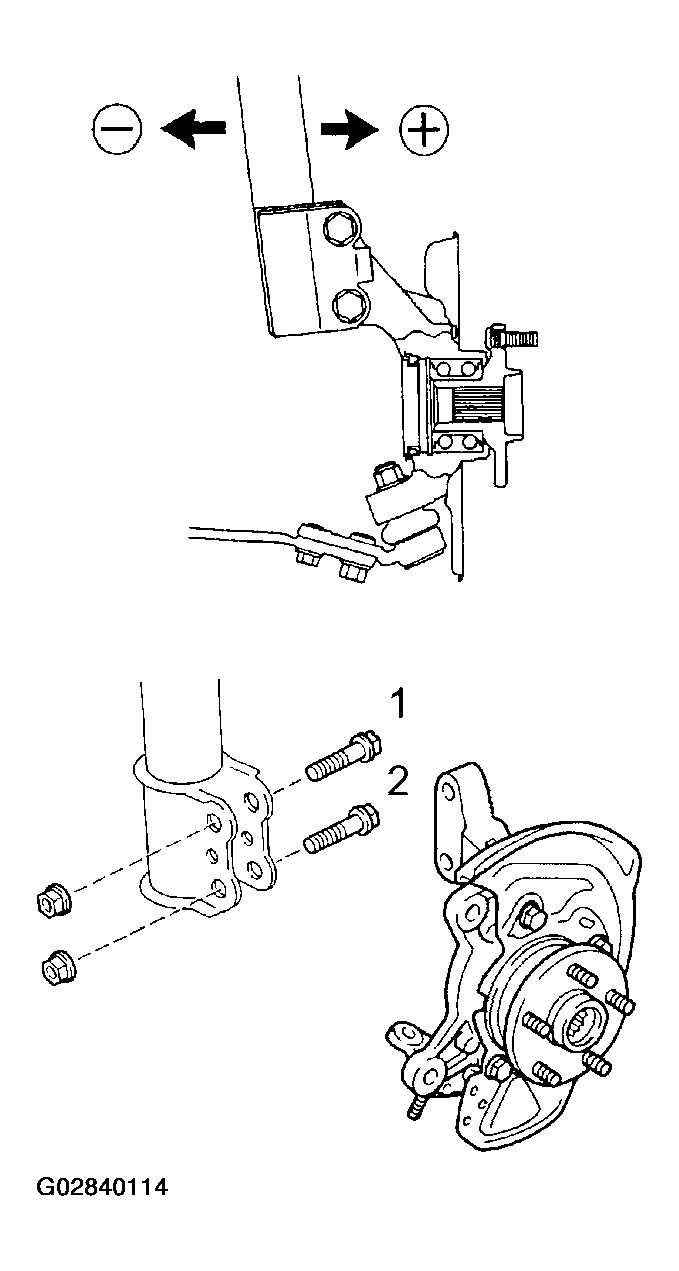 −
+
1
2
G02840114