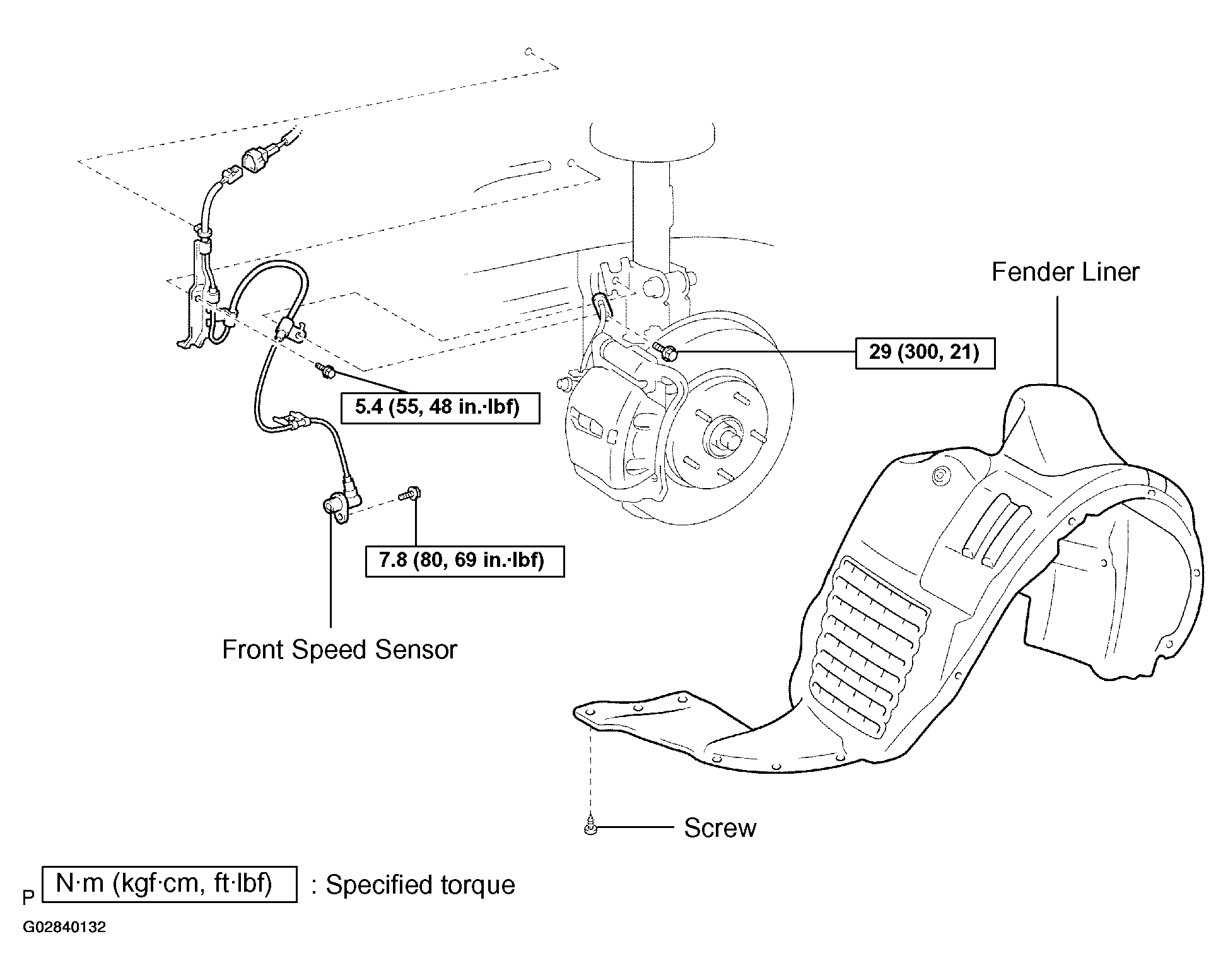 Fender Liner

29 (300, 21)

5.4 (55, 48 in.·lbf)

7.8 (80, 69 in.·lbf)

Front Speed Sensor

Screw

P N·m (kgf·cm, ft·lbf) : Specified torque

G02840132