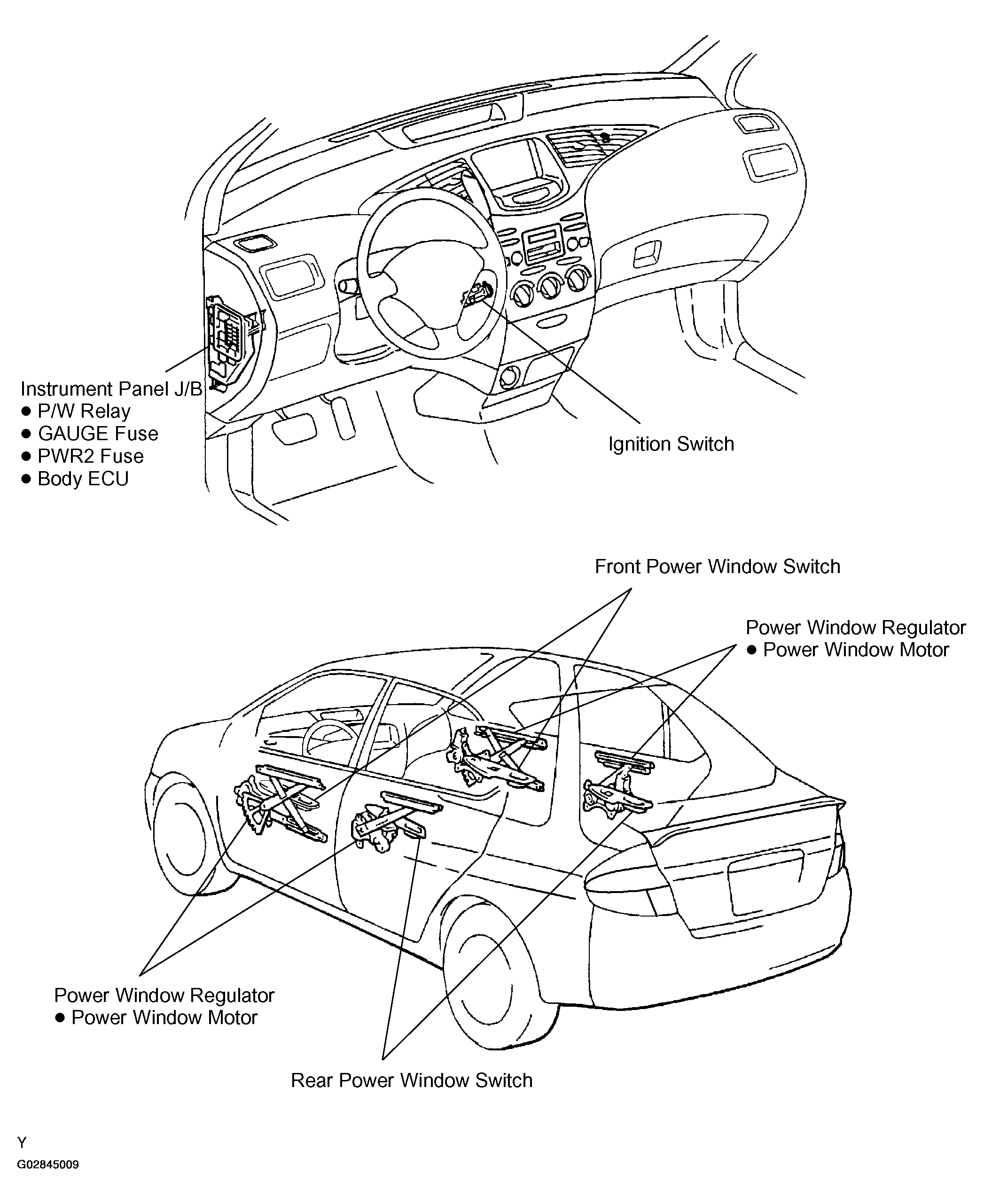 Instrument Panel J/B
● P/W Relay
● GAUGE Fuse
● PWR2 Fuse
● Body ECU

Ignition Switch

Front Power Window Switch

Power Window Regulator
● Power Window Motor

Power Window Regulator
● Power Window Motor

Rear Power Window Switch

Y
G02845009