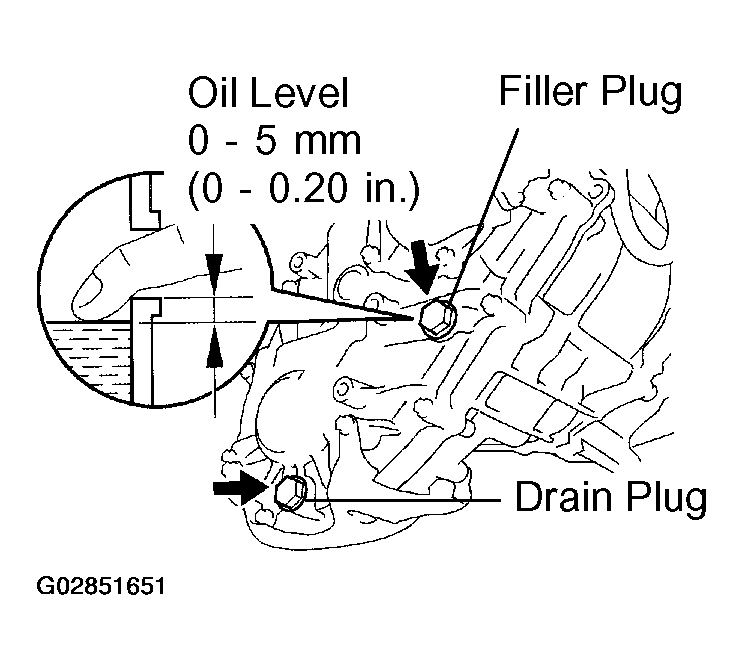 Oil Level
0 - 5 mm
(0 - 0.20 in.)

Filler Plug

Drain Plug

G02851651