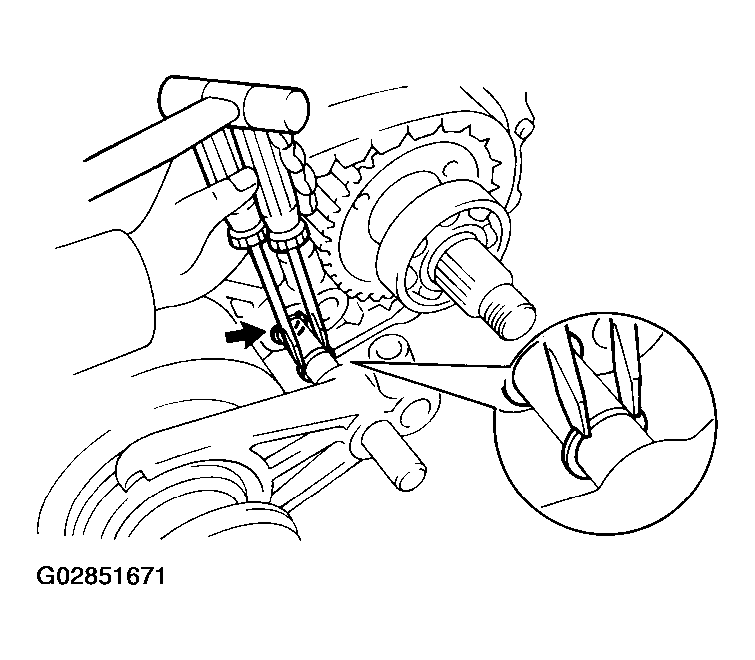 G02851671