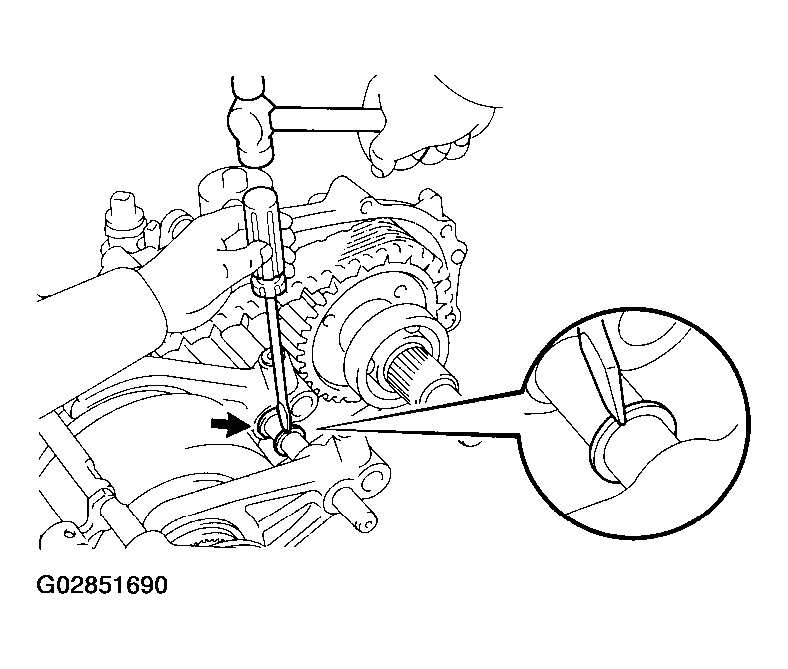 G02851690