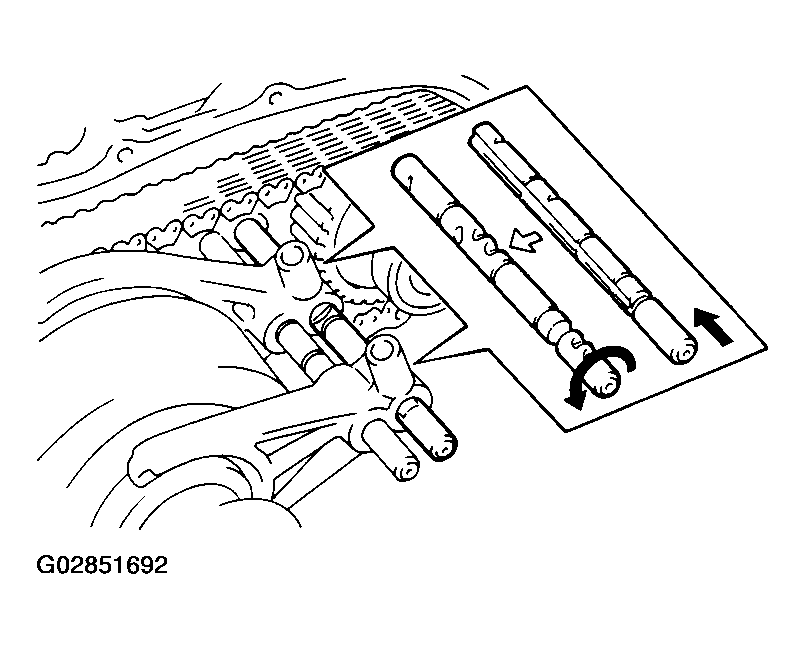 G02851692