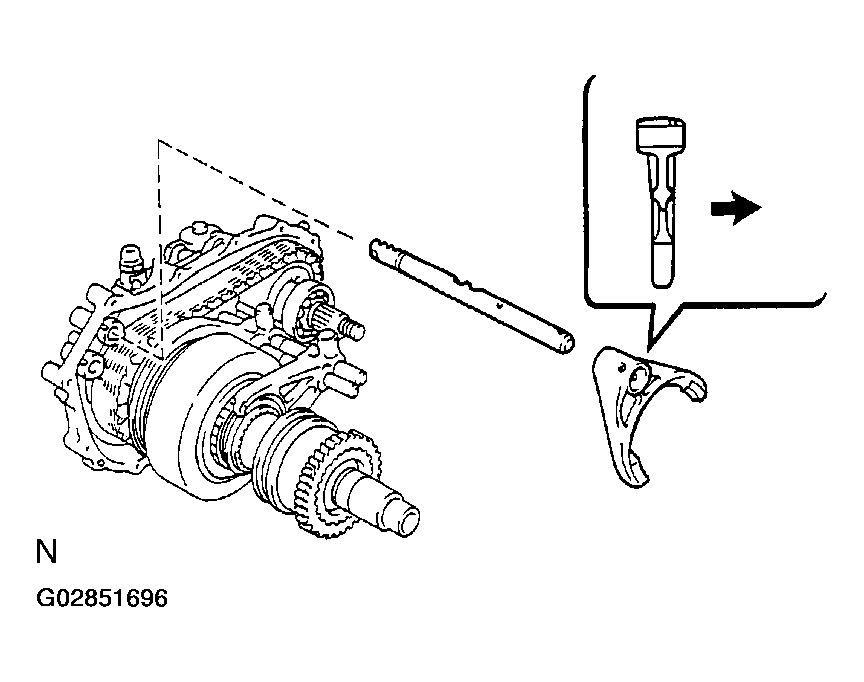 N

G02851696