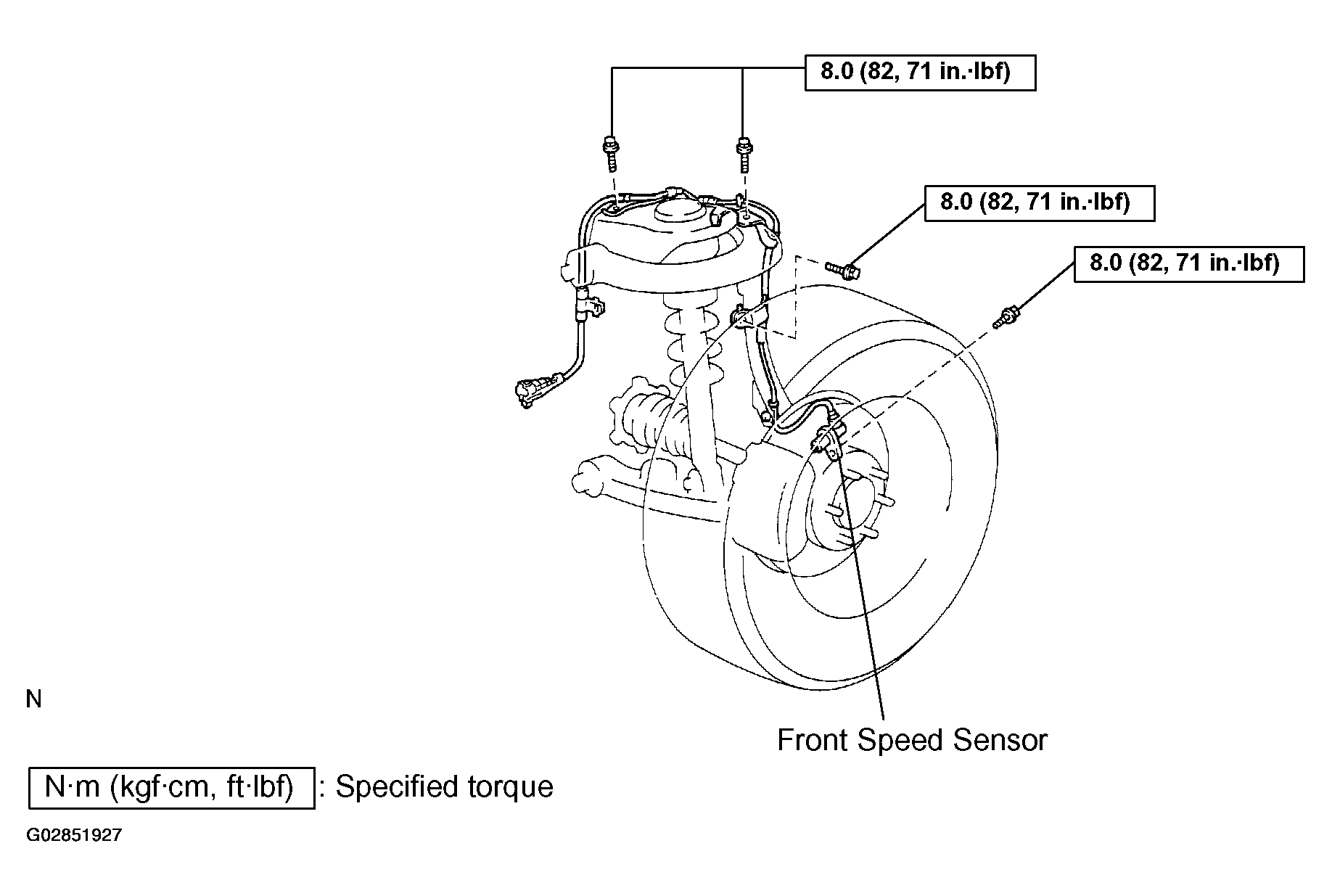 8.0 (82, 71 in.·lbf)

8.0 (82, 71 in.·lbf)

8.0 (82, 71 in.·lbf)

N

Front Speed Sensor

N·m (kgf·cm, ft·lbf) : Specified torque

G02851927