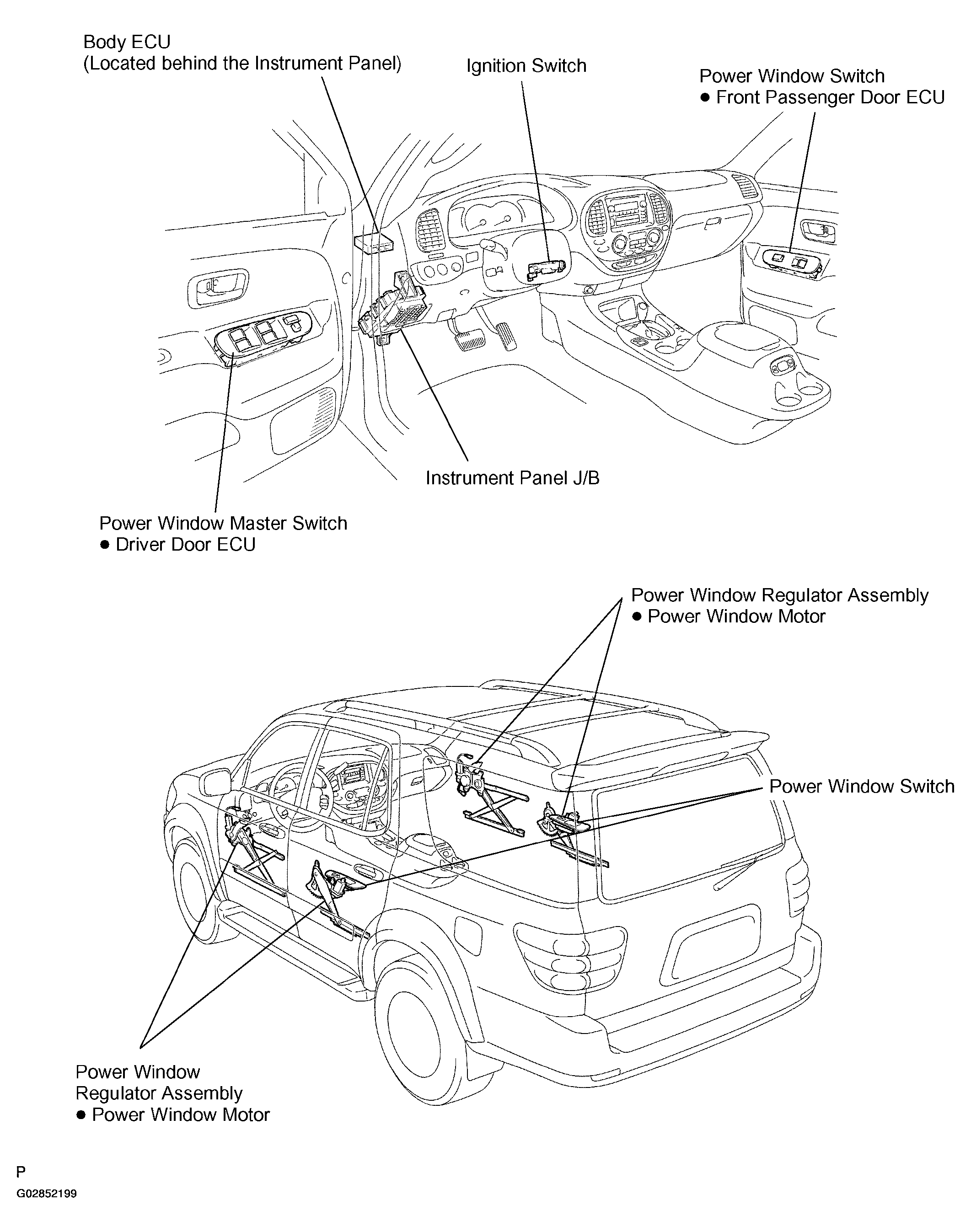 Body ECU
(Located behind the Instrument Panel)

Ignition Switch

Power Window Switch
● Front Passenger Door ECU

Instrument Panel J/B

Power Window Master Switch
● Driver Door ECU

Power Window Regulator Assembly
● Power Window Motor

Power Window Switch

Power Window
Regulator Assembly
● Power Window Motor

P

G02852199