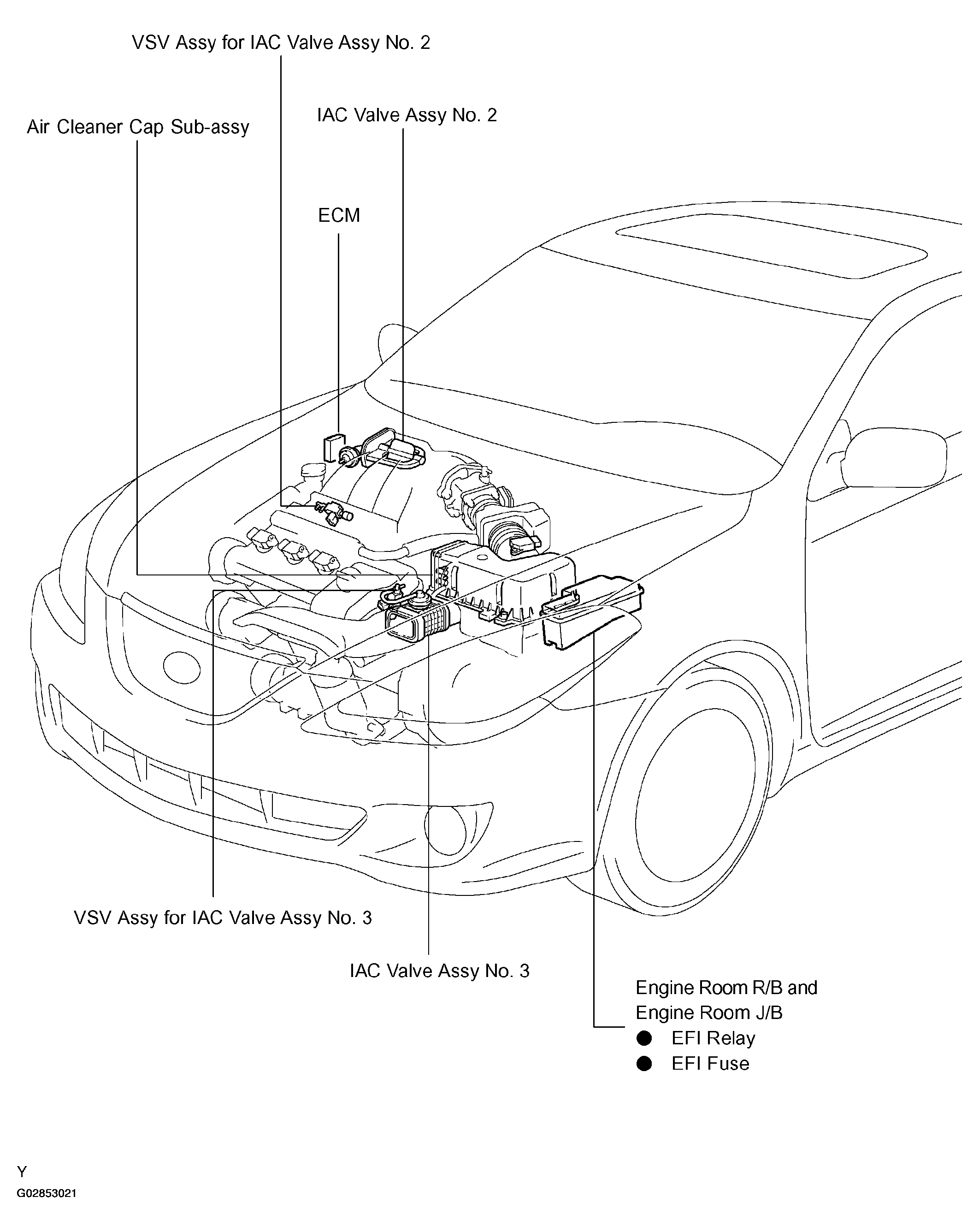 VSV Assy for IAC Valve Assy No. 2

Air Cleaner Cap Sub-assy

IAC Valve Assy No. 2

ECM

VSV Assy for IAC Valve Assy No. 3

IAC Valve Assy No. 3

Engine Room R/B and Engine Room J/B
● EFI Relay
● EFI Fuse

Y
G02853021