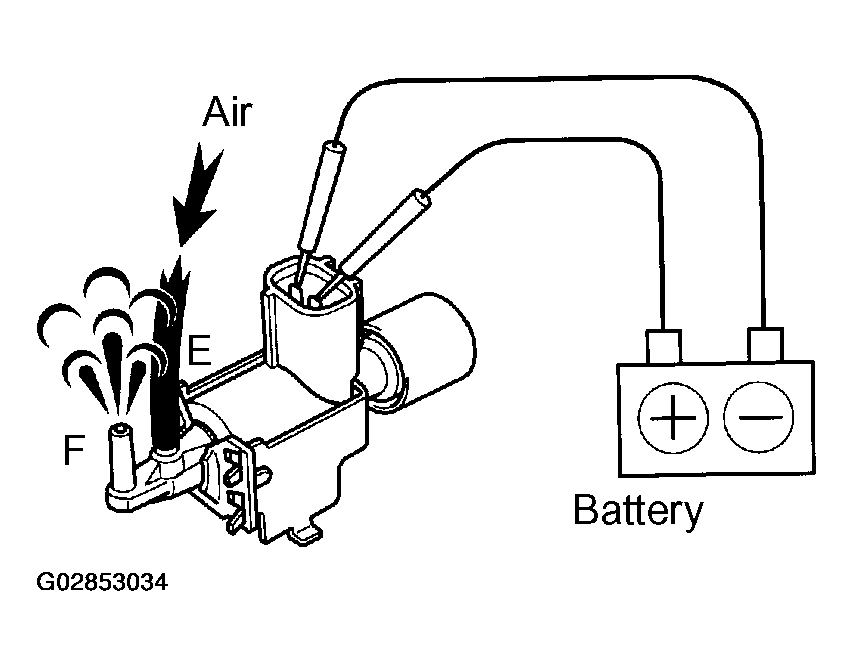 Air

E

F

+ −

Battery

G02853034