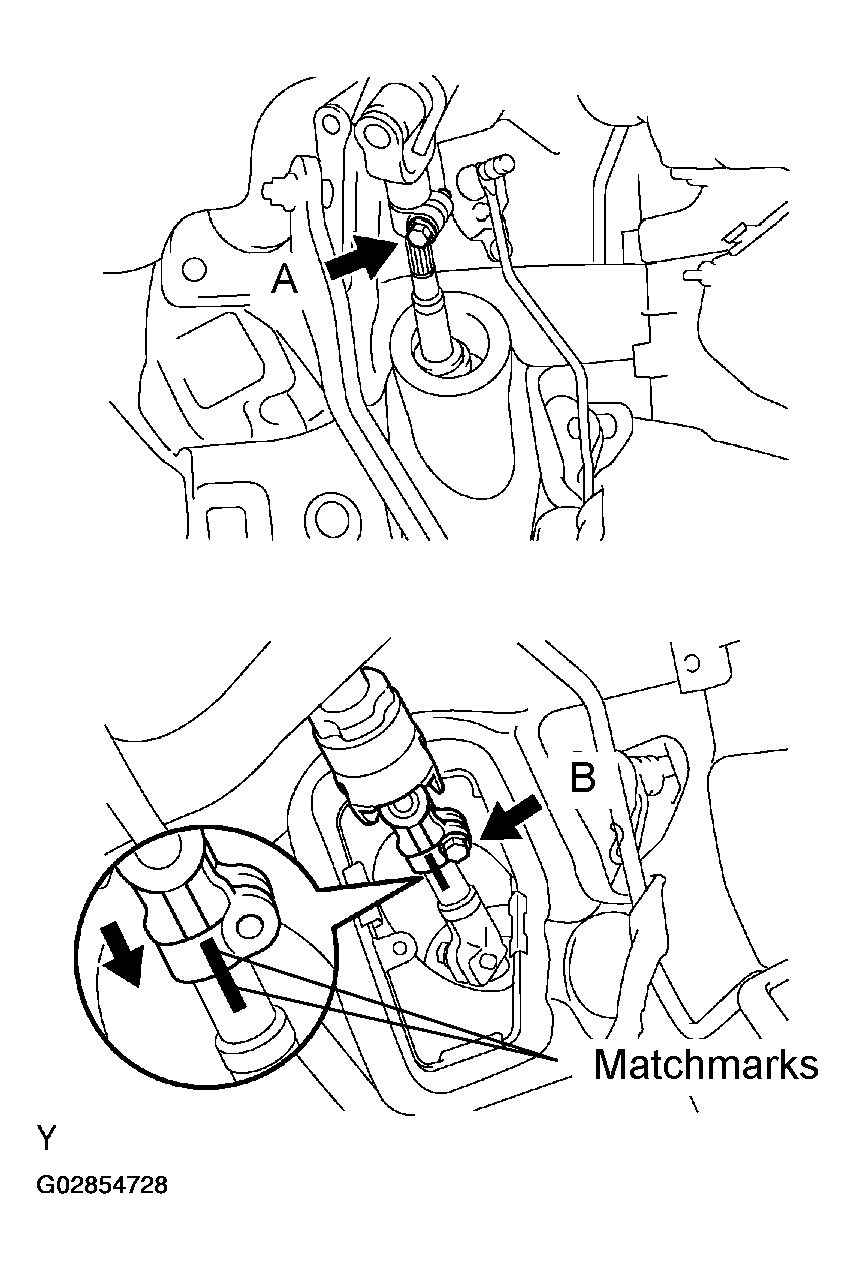 A

B

Matchmarks

Y

G02854728