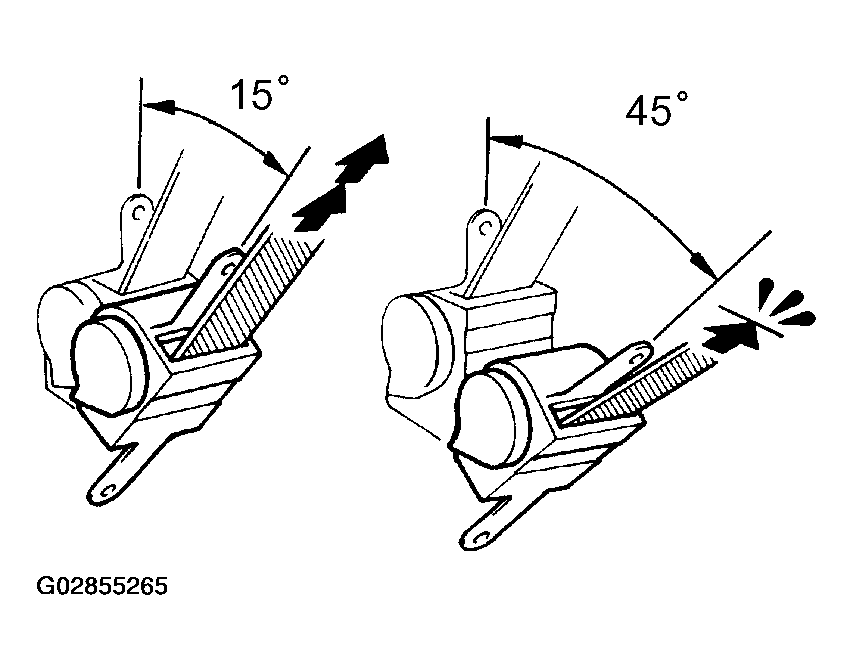 15°

45°

G02855265