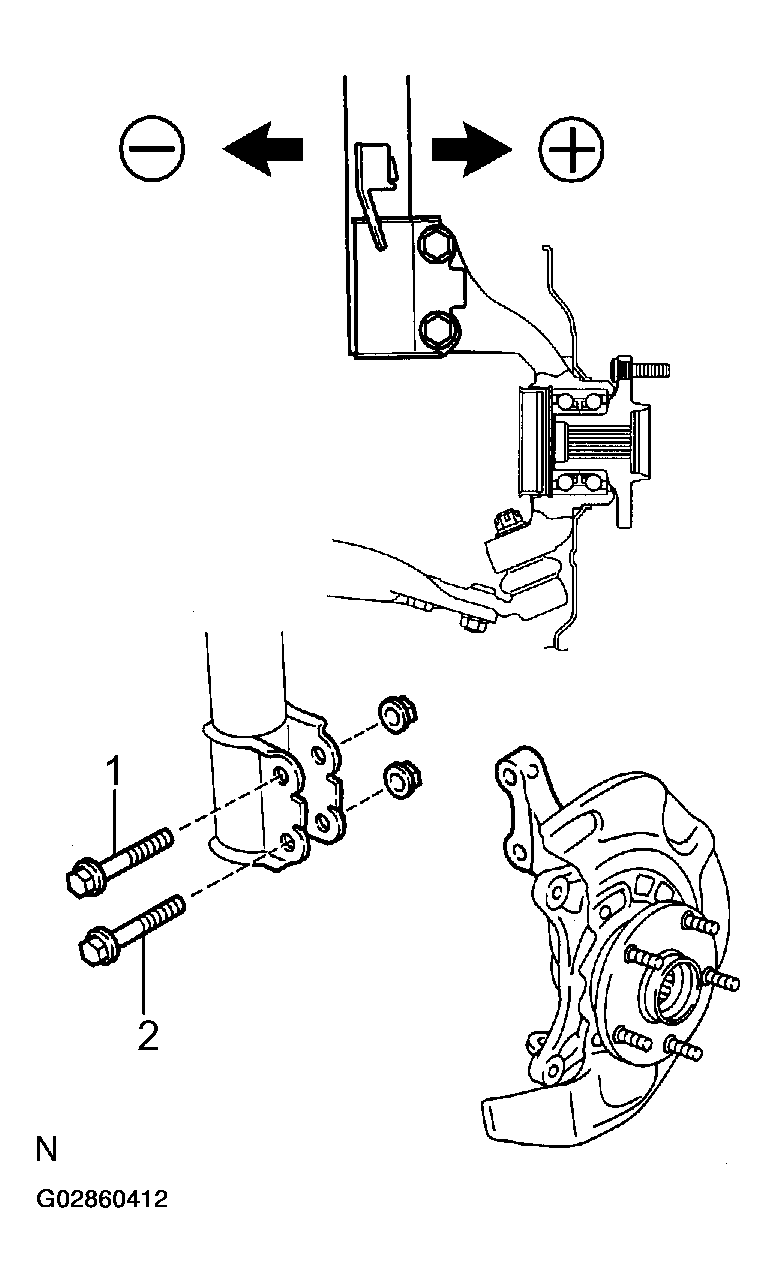 −
+
1
2
N
G02860412