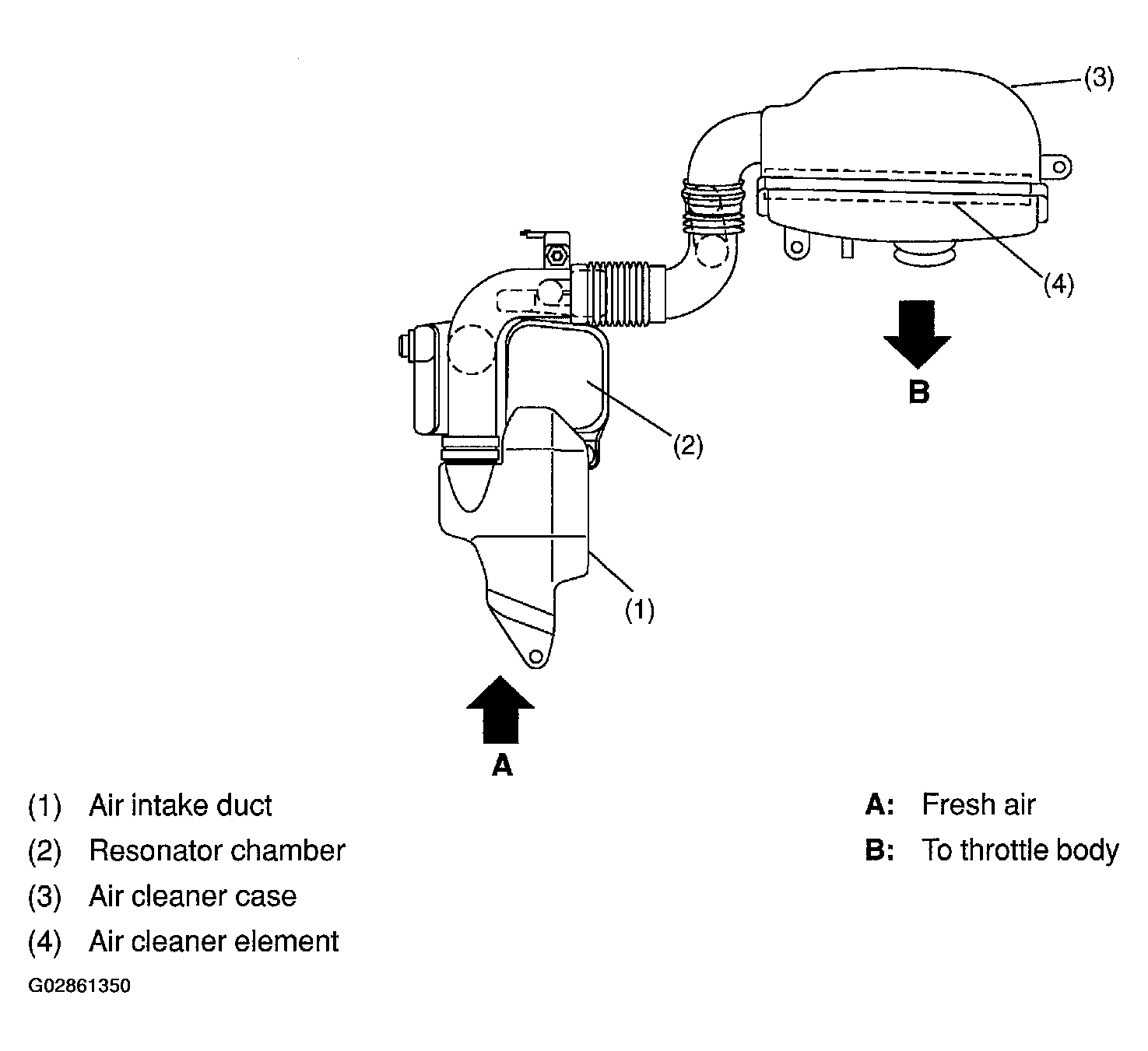 (3)

(4)

B

(2)

(1)

A

(1) Air intake duct
(2) Resonator chamber
(3) Air cleaner case
(4) Air cleaner element

A: Fresh air
B: To throttle body

G02861350