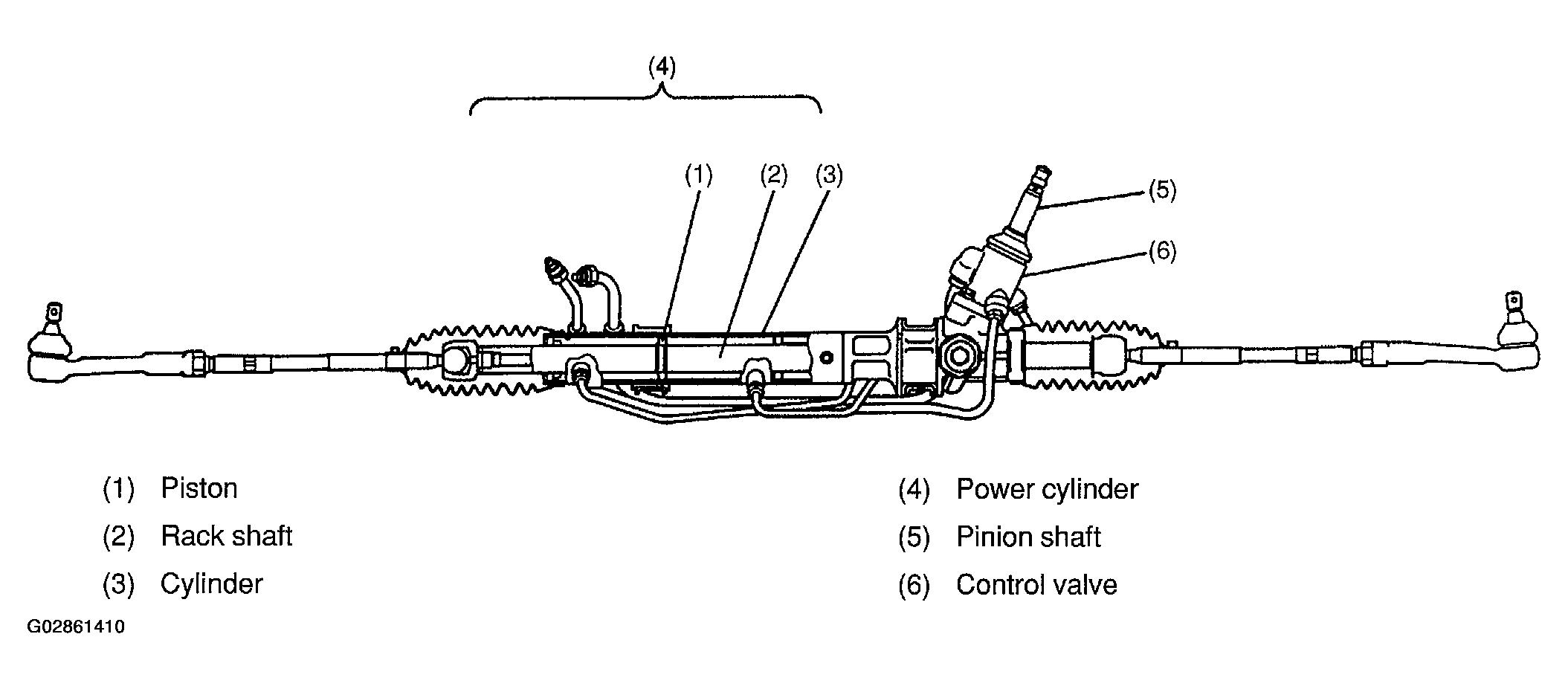 (4)

(1) (2) (3)

(5)

(6)

(1) Piston

(2) Rack shaft

(3) Cylinder

(4) Power cylinder

(5) Pinion shaft

(6) Control valve

G02861410