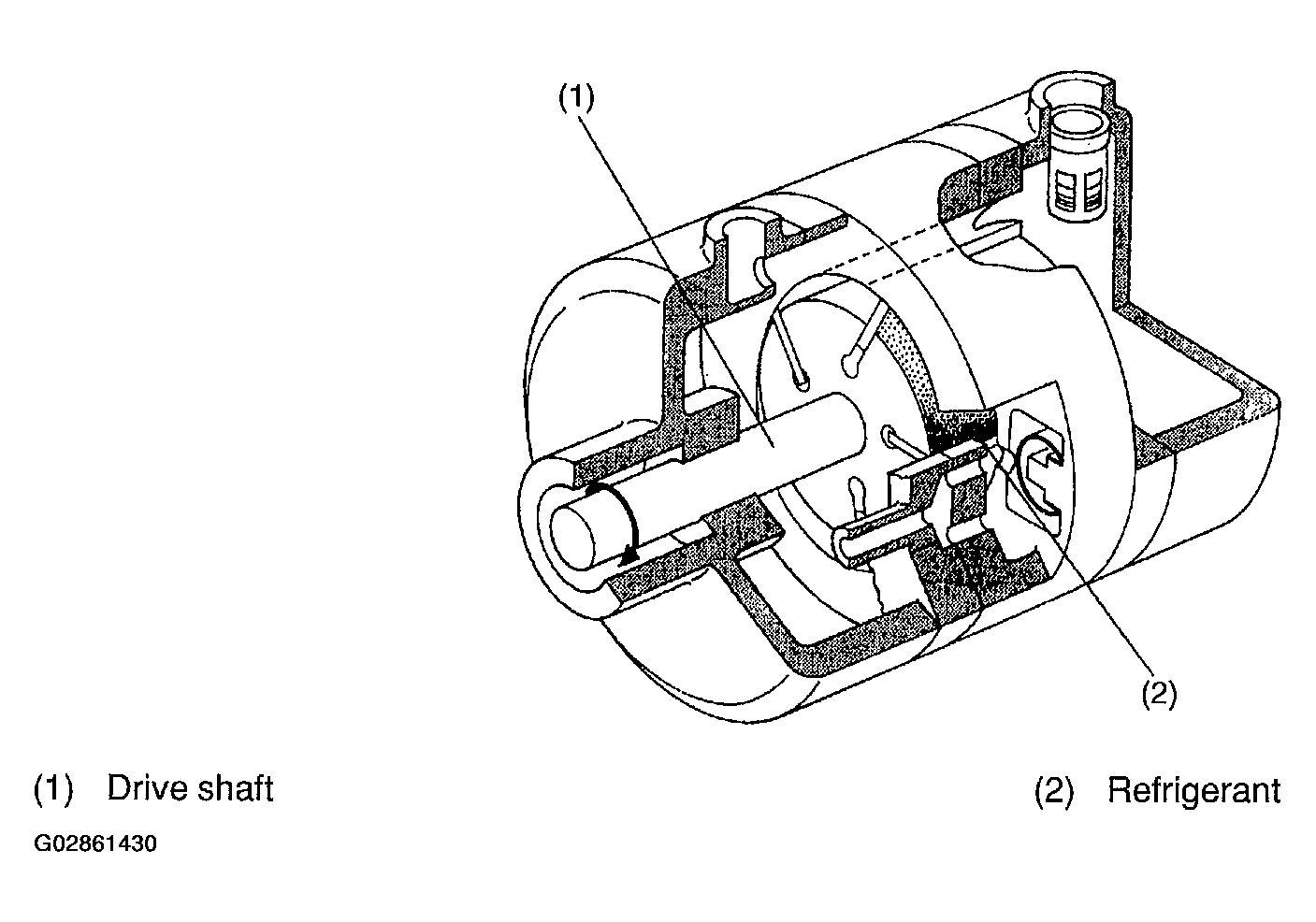 (1)

(2)

(1) Drive shaft

(2) Refrigerant

G02861430