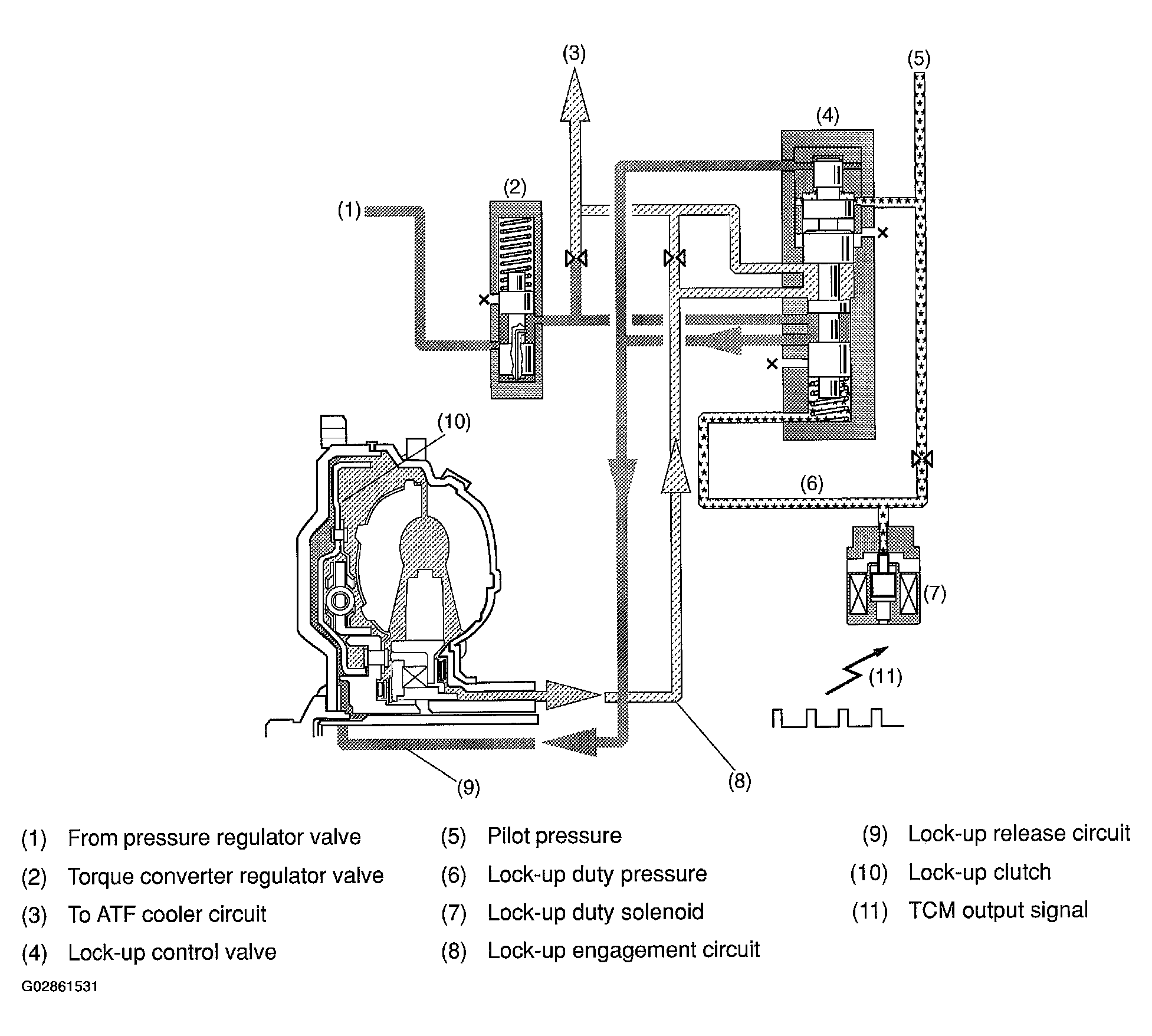 (3)
(5)
(4)
(2)
(1)
(10)
(6)
(7)
(11)
(9)
(8)

(1) From pressure regulator valve
(2) Torque converter regulator valve
(3) To ATF cooler circuit
(4) Lock-up control valve

(5) Pilot pressure
(6) Lock-up duty pressure
(7) Lock-up duty solenoid
(8) Lock-up engagement circuit

(9) Lock-up release circuit
(10) Lock-up clutch
(11) TCM output signal

G02861531