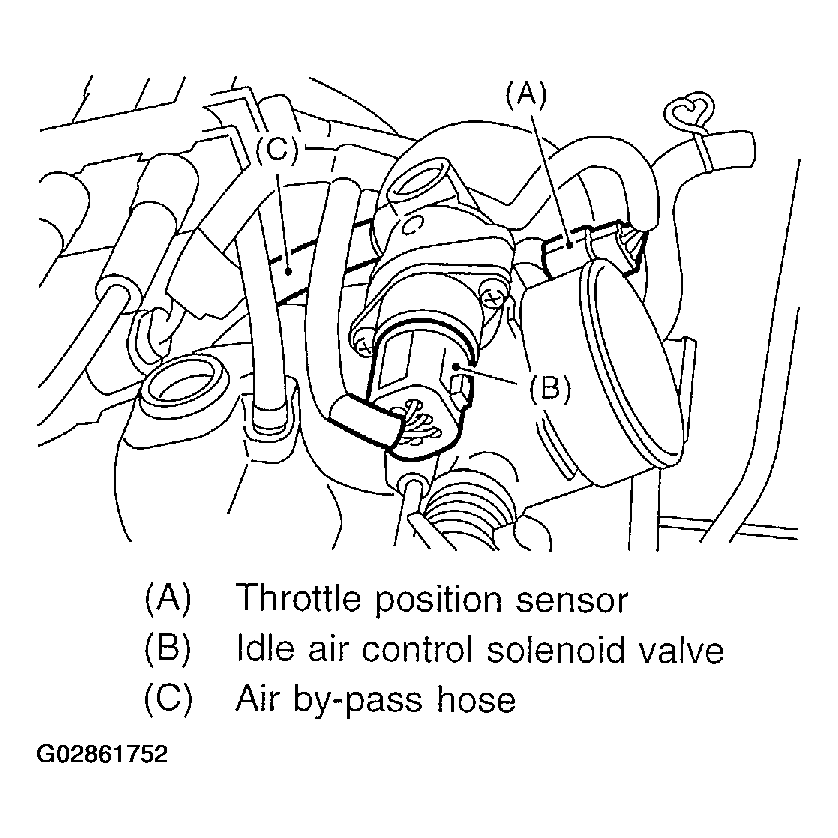 (A)

(C)

(B)

(A) Throttle position sensor
(B) Idle air control solenoid valve
(C) Air by-pass hose

G02861752