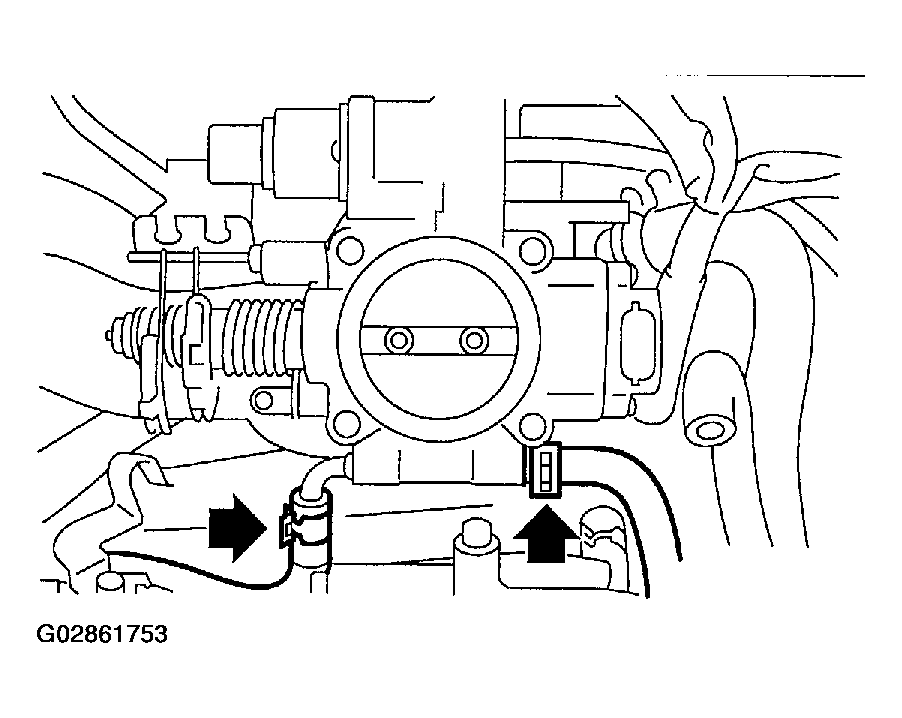 G02861753