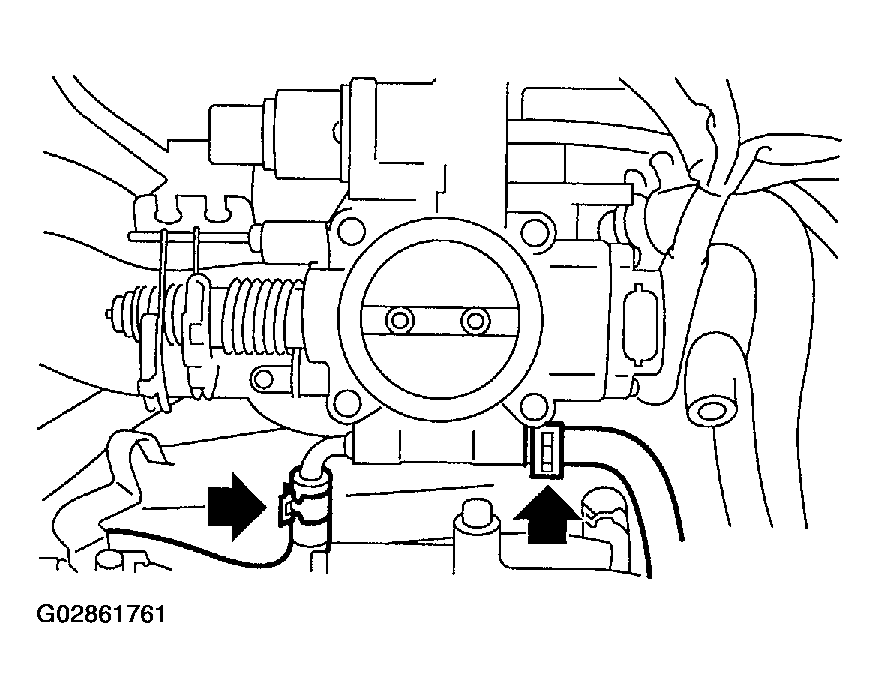 G02861761