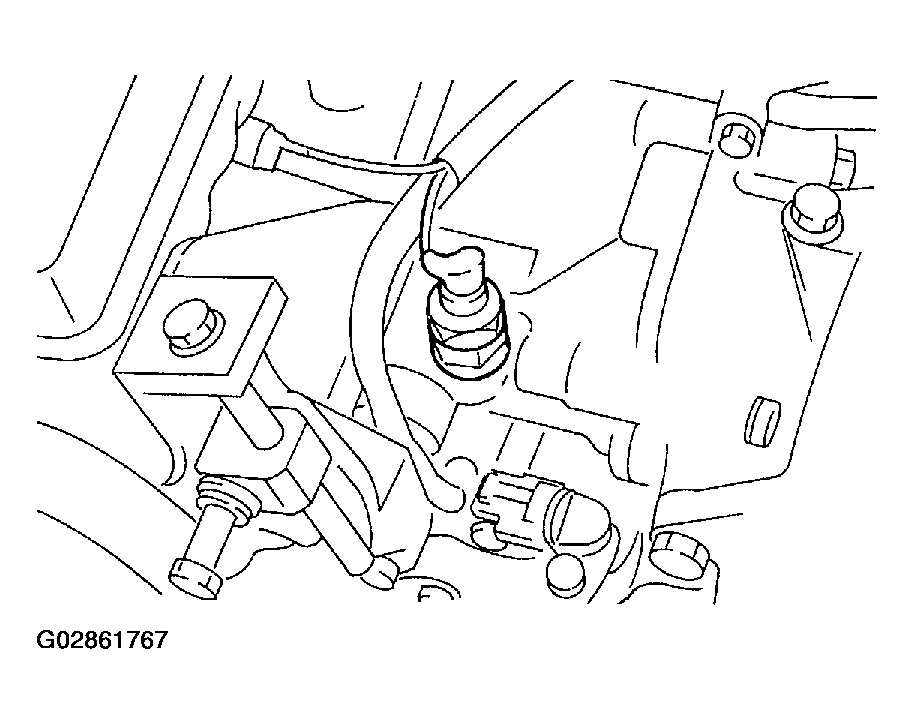 G02861767