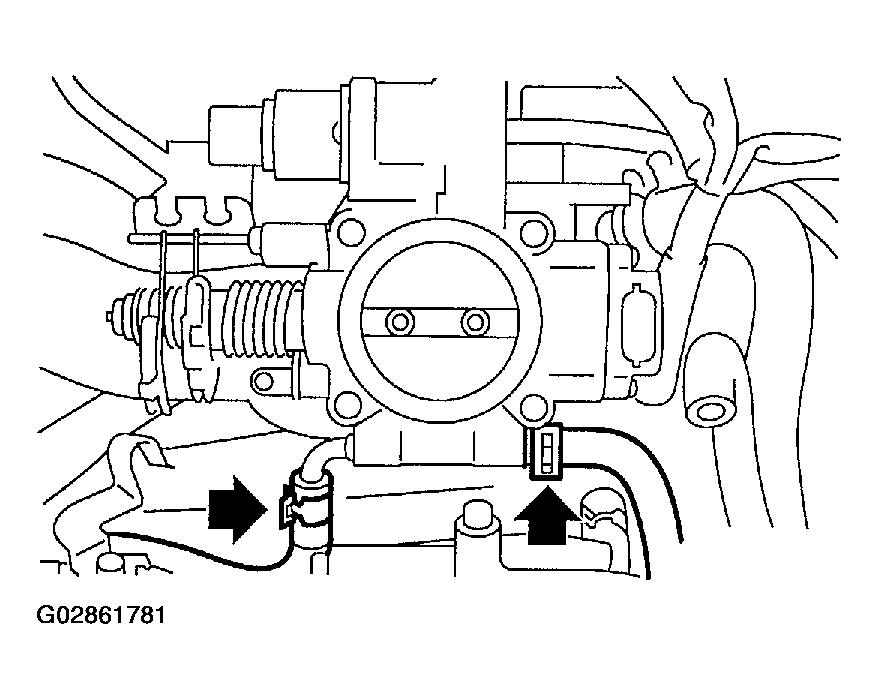 G02861781