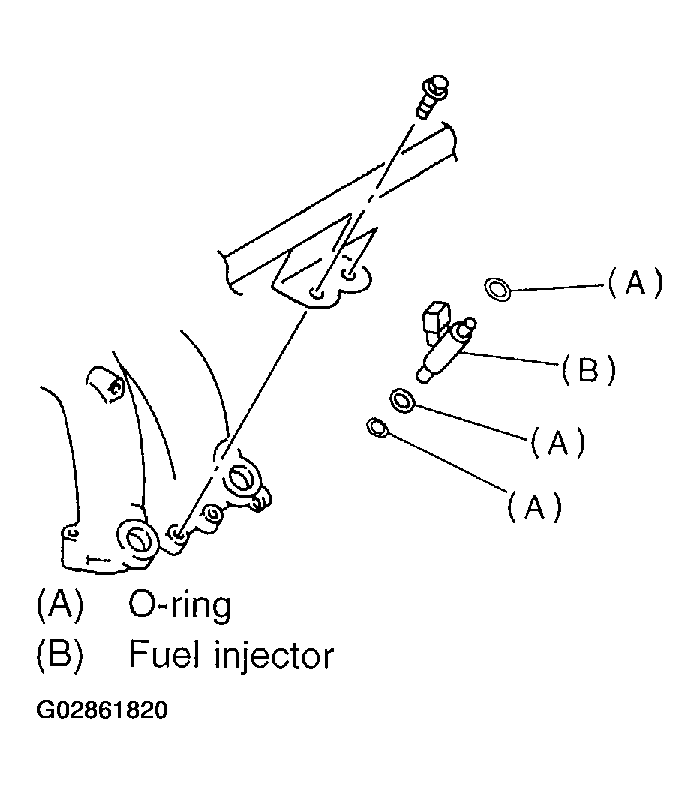 (A)
(B)
(A)
(A)

(A) O-ring
(B) Fuel injector

G02861820