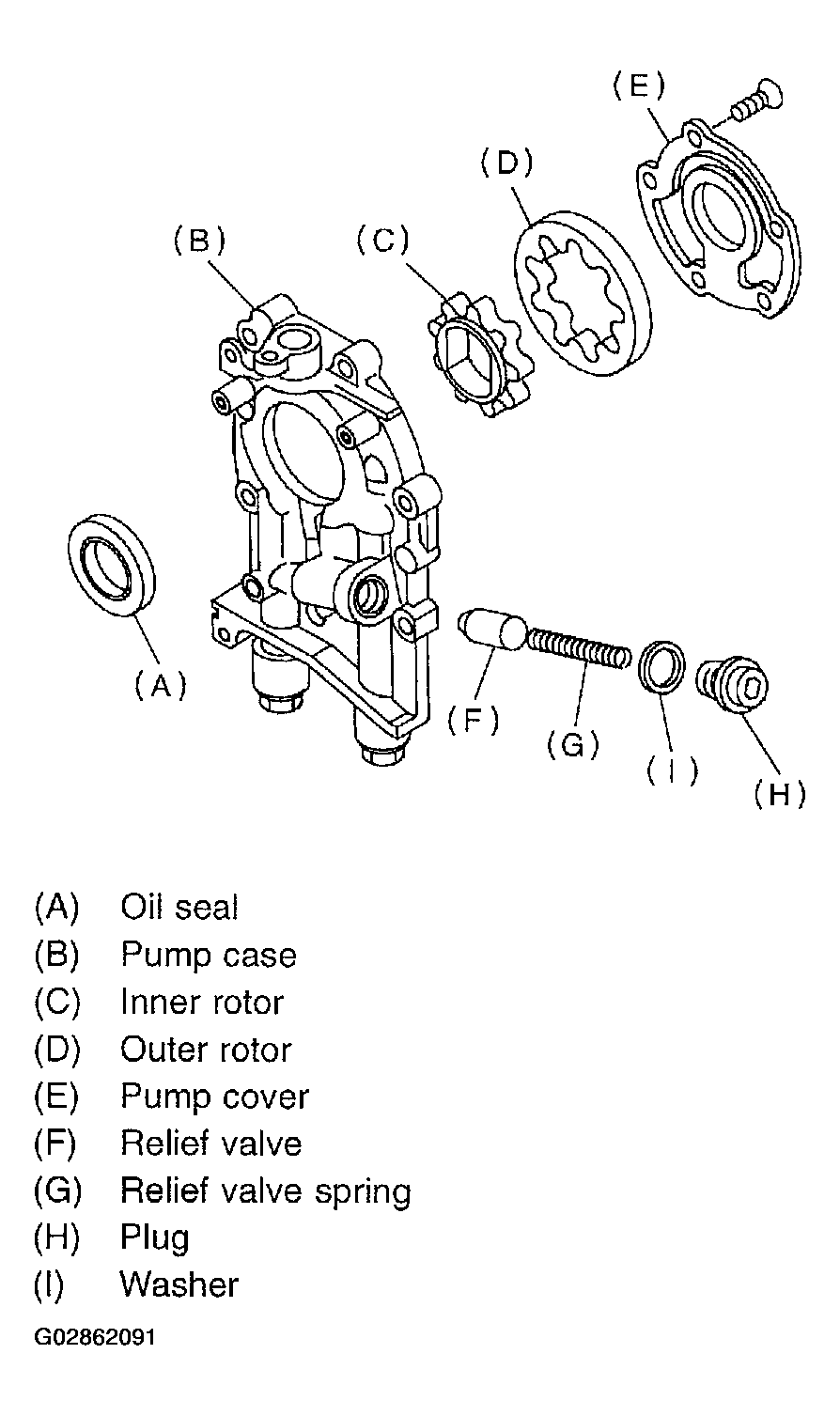 (E)
(D)
(B)
(C)
(A)
(F)
(G)
(I)
(H)

(A) Oil seal
(B) Pump case
(C) Inner rotor
(D) Outer rotor
(E) Pump cover
(F) Relief valve
(G) Relief valve spring
(H) Plug
(I) Washer

G02862091