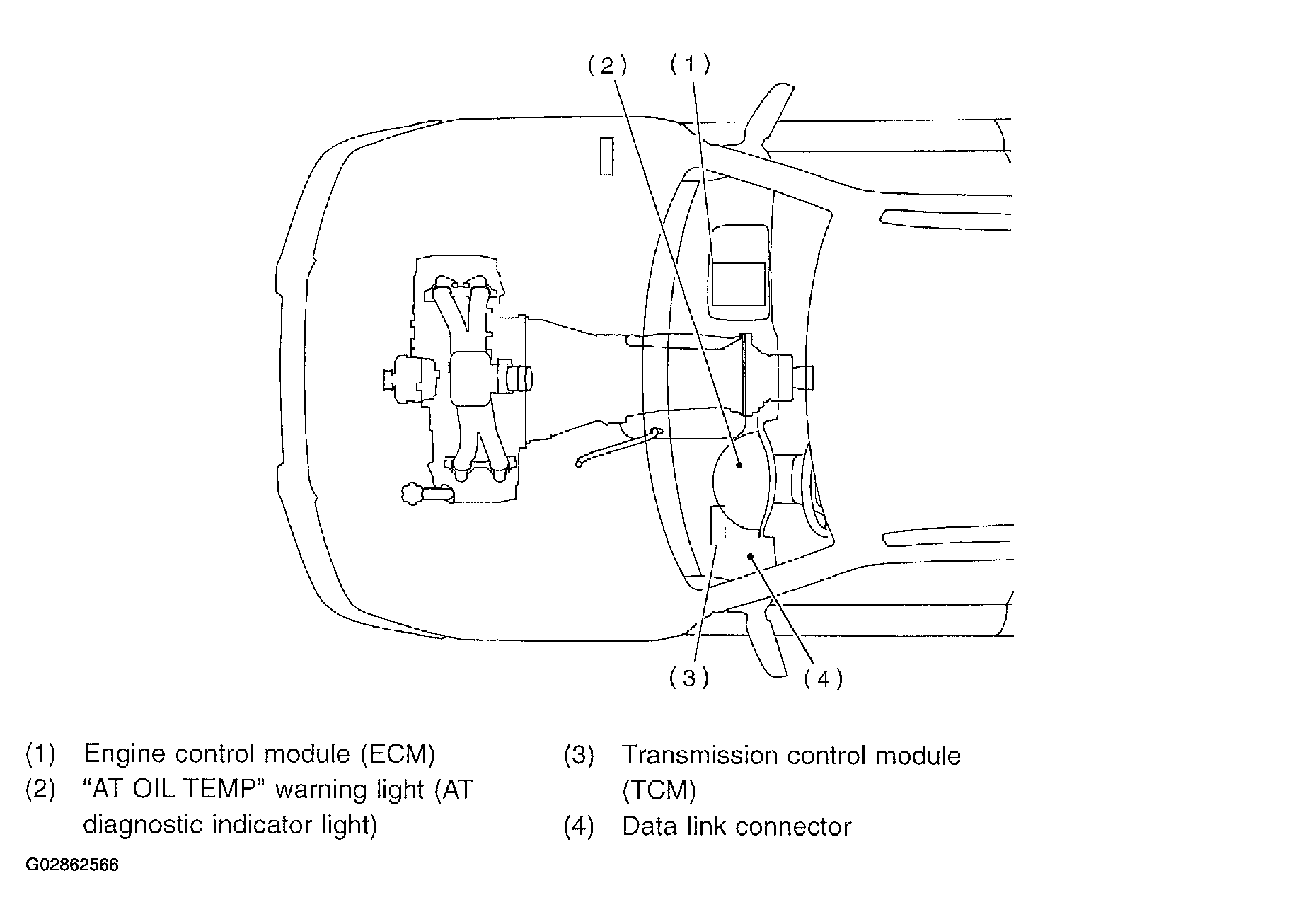 (2) (1)

(3) (4)

(1) Engine control module (ECM)
(2) “AT OIL TEMP” warning light (AT diagnostic indicator light)

(3) Transmission control module (TCM)
(4) Data link connector

G02862566