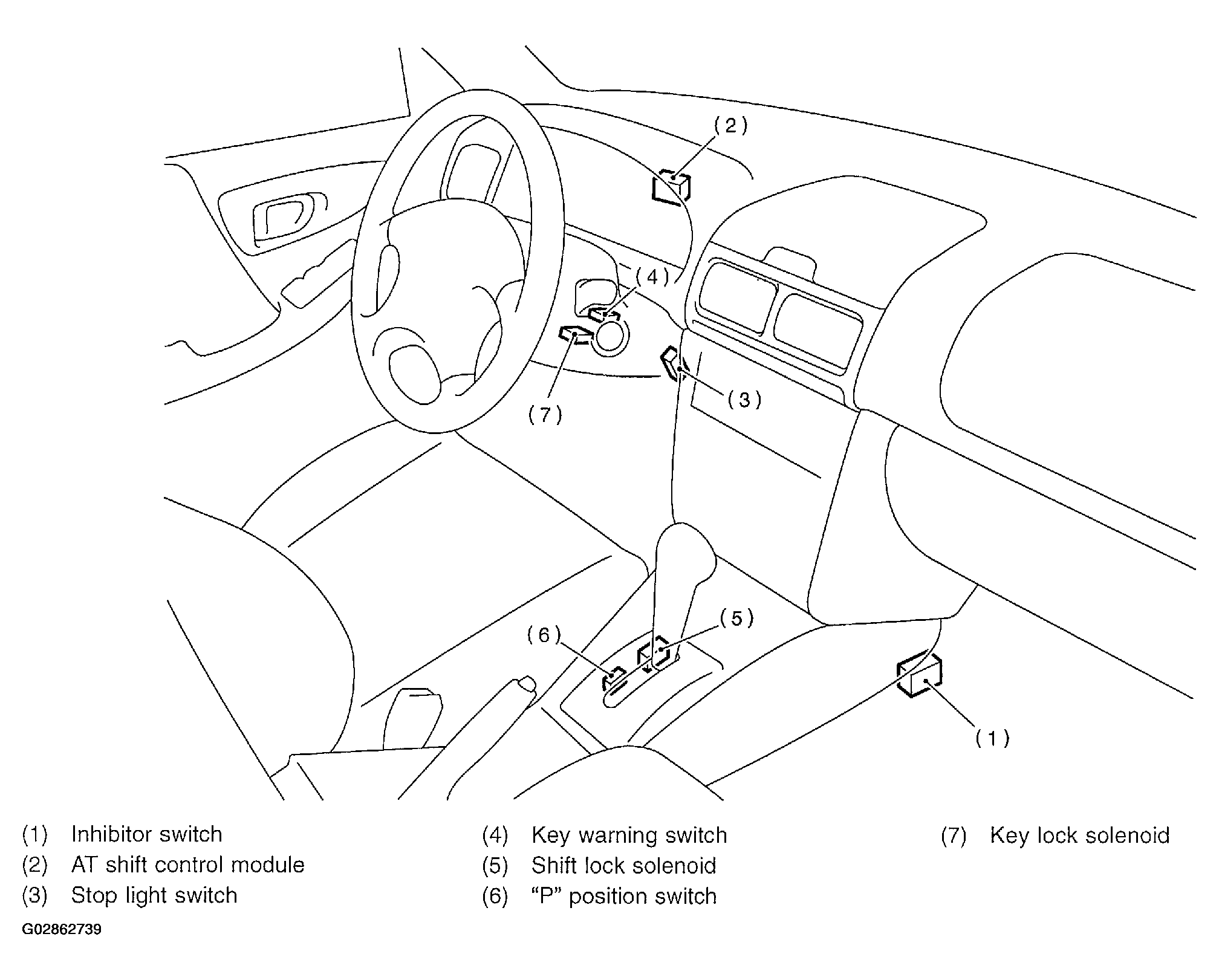 (2)

(4)

(7)

(3)

(5)

(6)

(1)

(1) Inhibitor switch
(2) AT shift control module
(3) Stop light switch

(4) Key warning switch
(5) Shift lock solenoid
(6) “P” position switch

(7) Key lock solenoid

G02862739