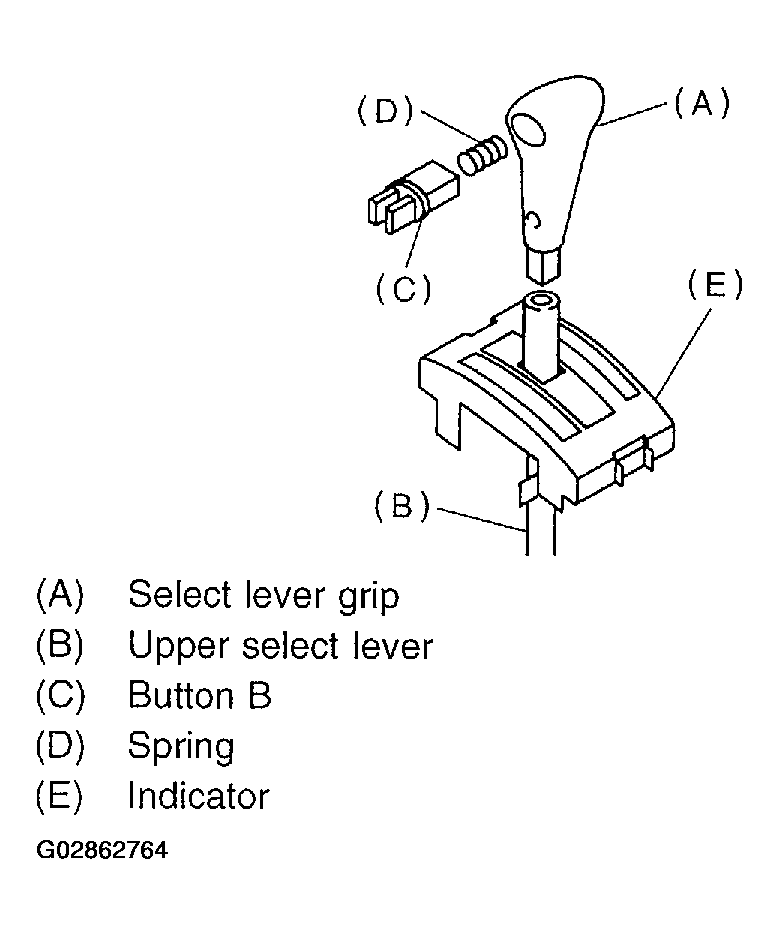 (D)
(A)
(C)
(E)
(B)

(A) Select lever grip
(B) Upper select lever
(C) Button B
(D) Spring
(E) Indicator

G02862764