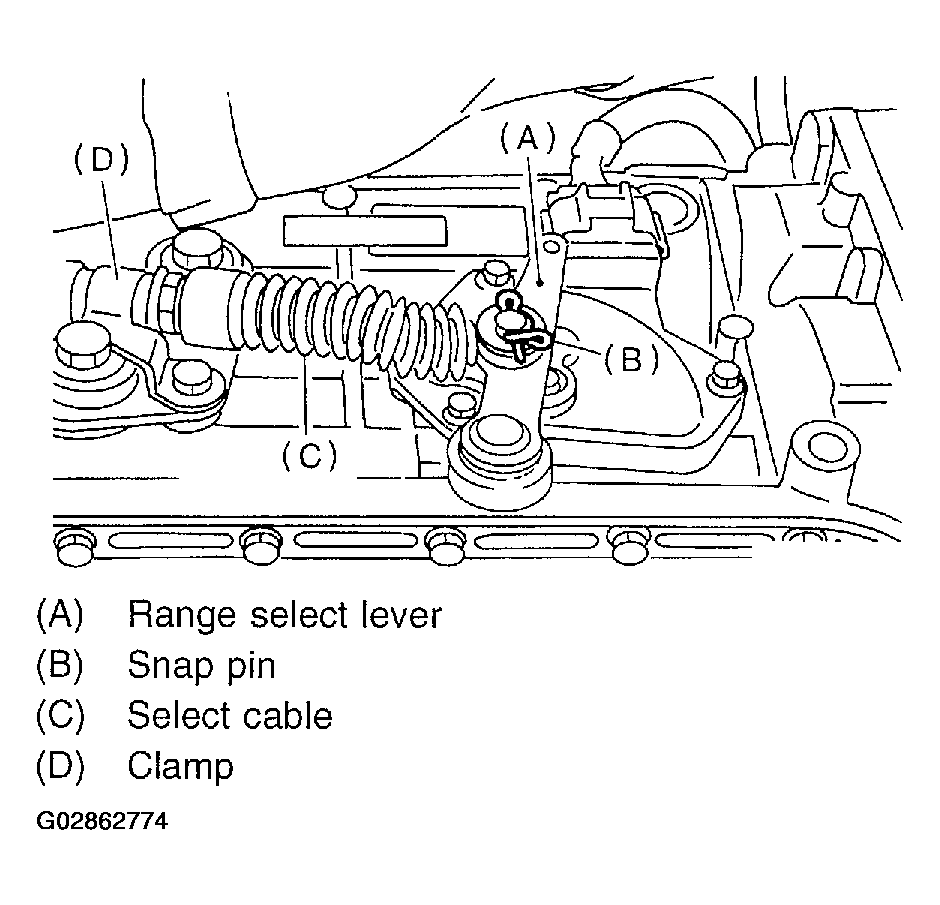 (D)
(A)
(B)
(C)

(A) Range select lever
(B) Snap pin
(C) Select cable
(D) Clamp

G02862774