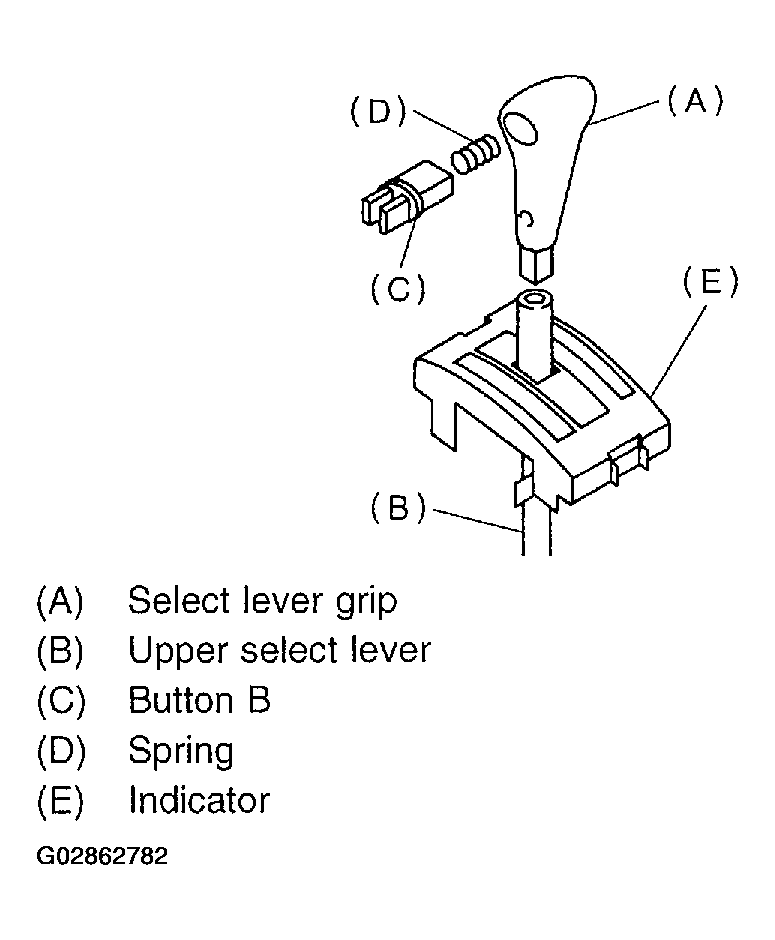 (D)
(A)
(C)
(E)
(B)

(A) Select lever grip
(B) Upper select lever
(C) Button B
(D) Spring
(E) Indicator

G02862782