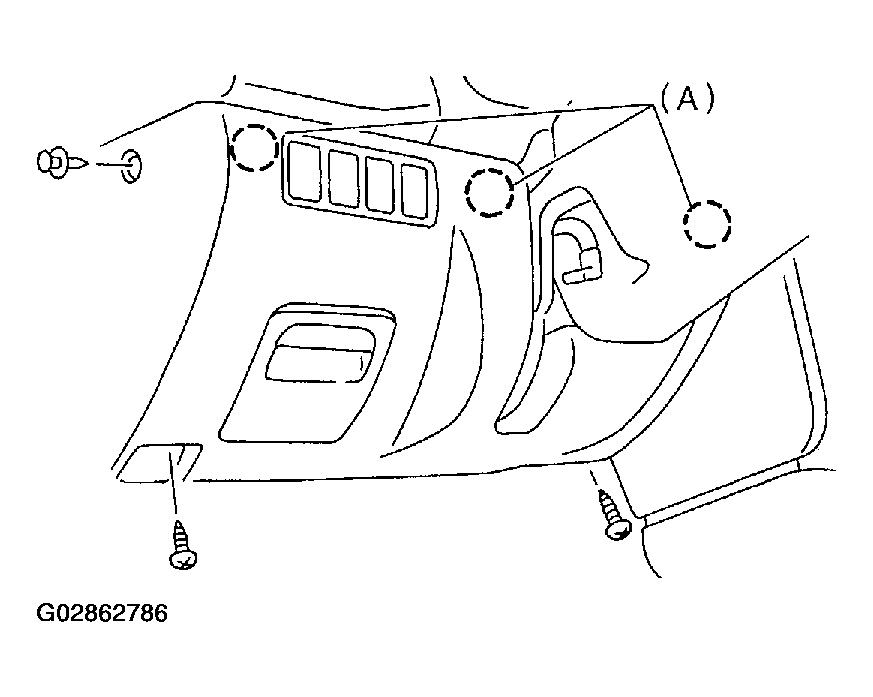 (A)

G02862786