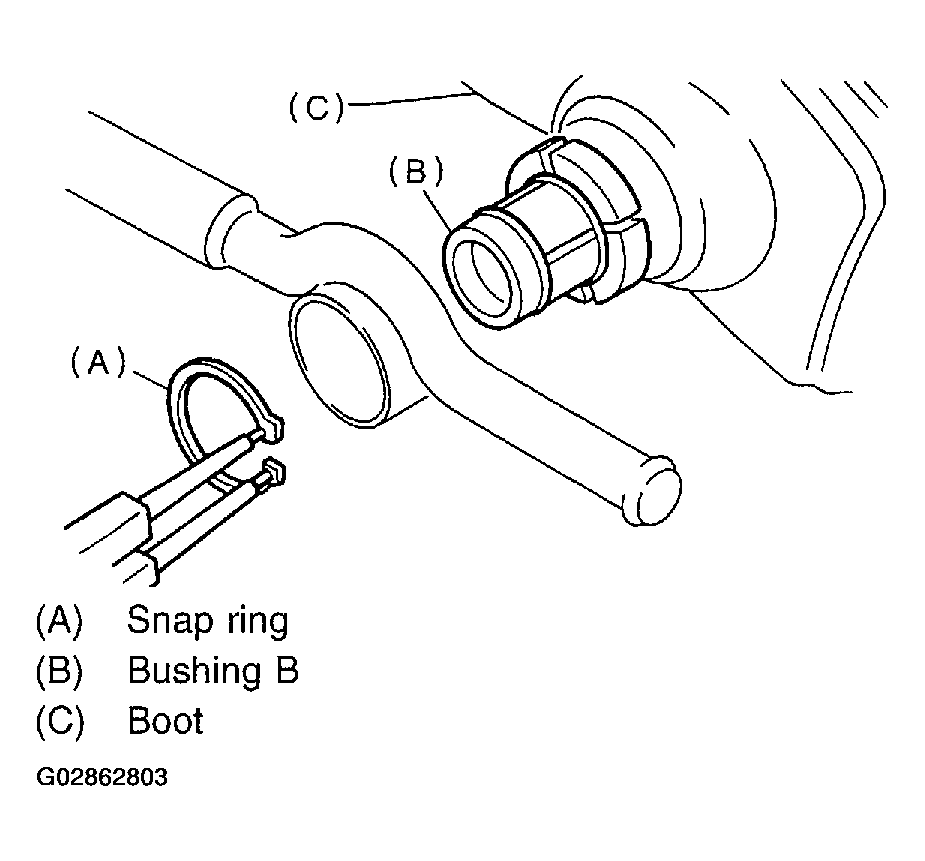 (C)

(B)

(A)

(A) Snap ring
(B) Bushing B
(C) Boot

G02862803