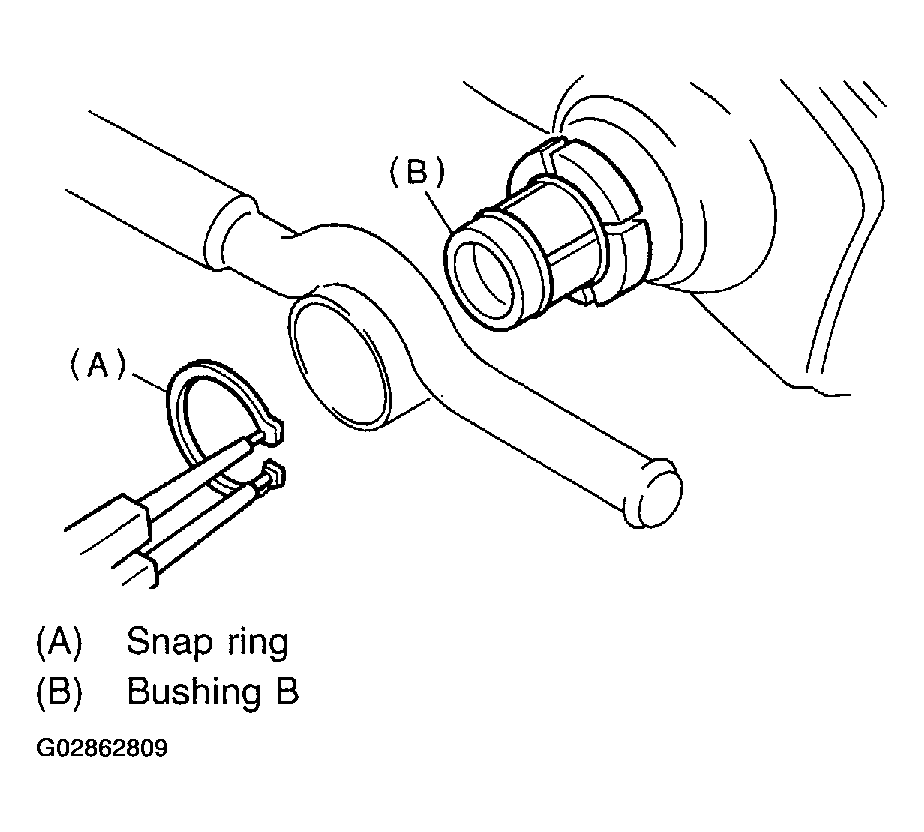 (B)

(A)

(A) Snap ring
(B) Bushing B

G02862809